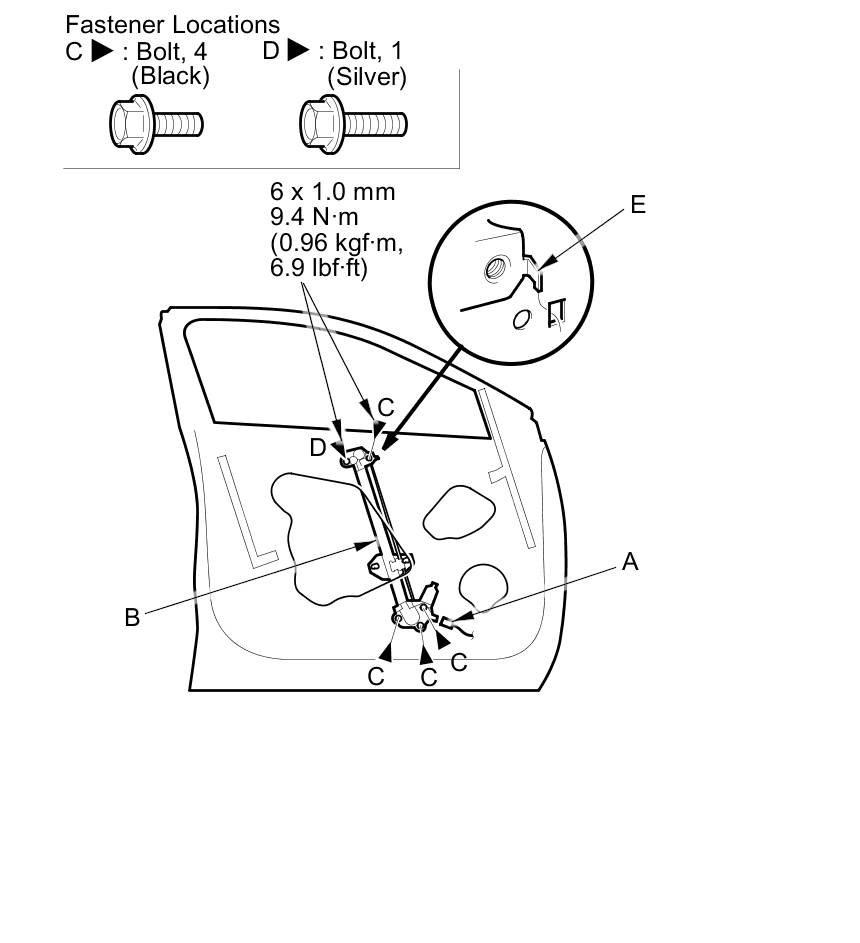 Fastener Locations
C ▶ : Bolt, 4 (Black)
D ▶ : Bolt, 1 (Silver)

6 x 1.0 mm
9.4 N·m
(0.96 kgf·m,
6.9 lbf·ft)

E

C
D

A
B

C
C
C