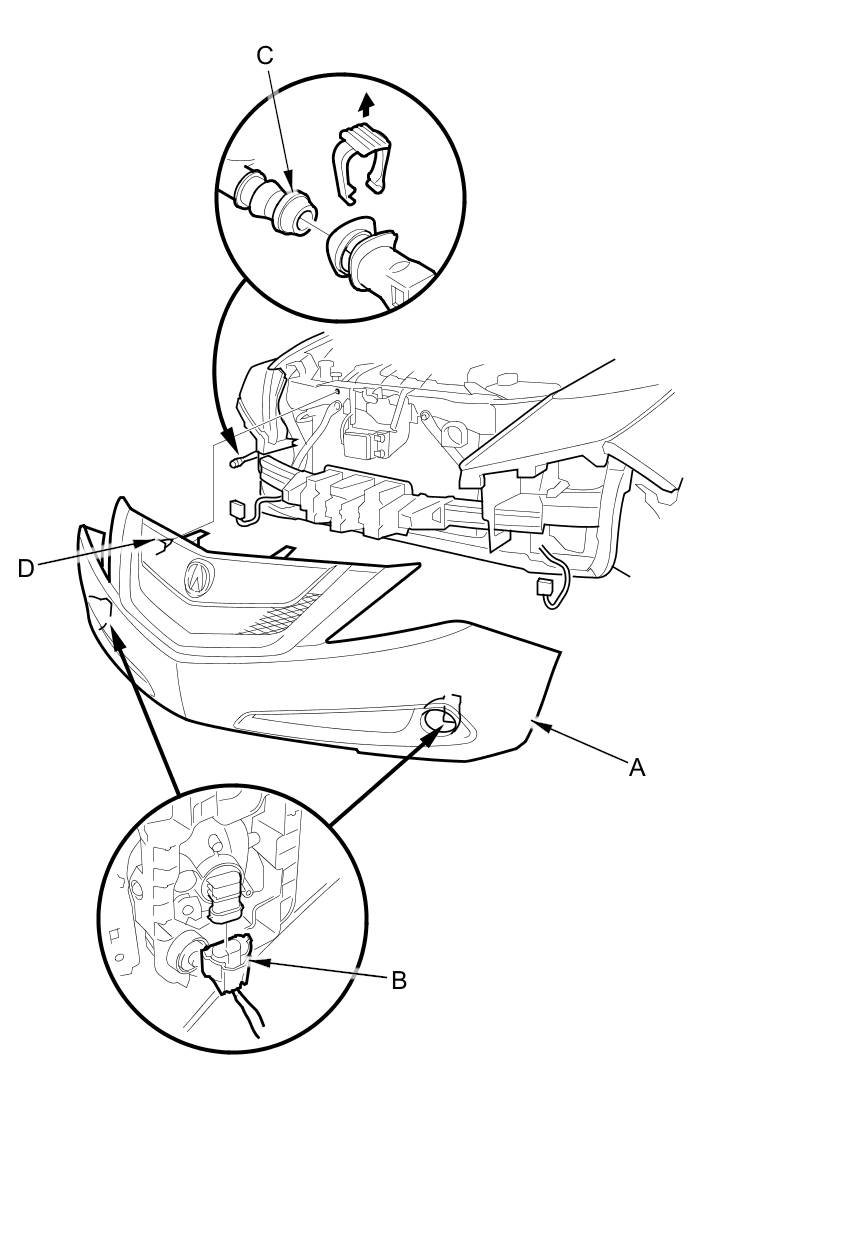 C

D

A

B