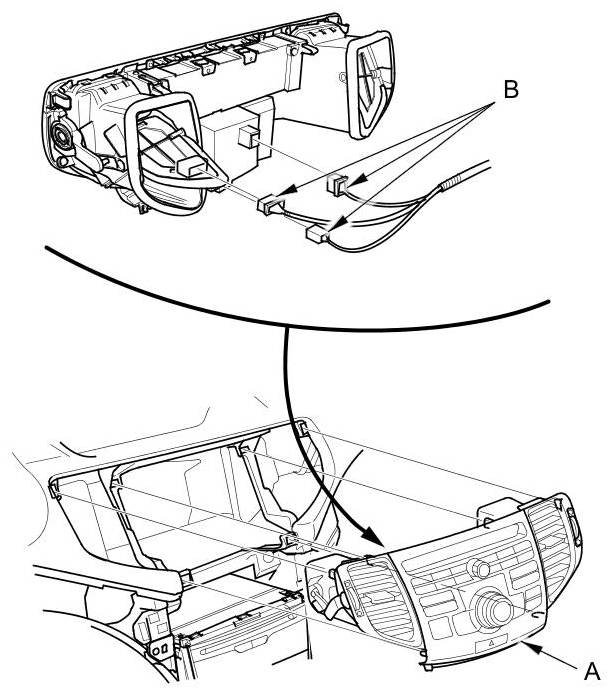 B

A