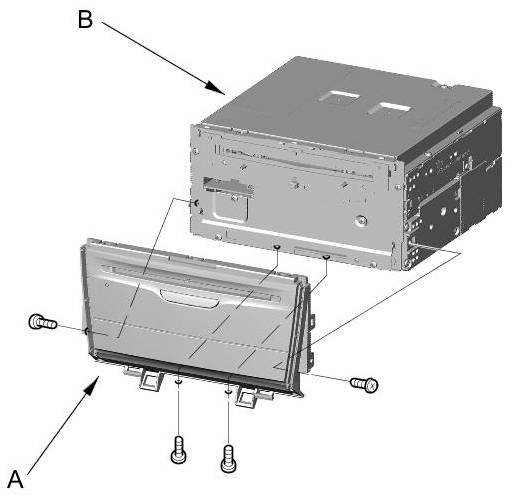 B

A