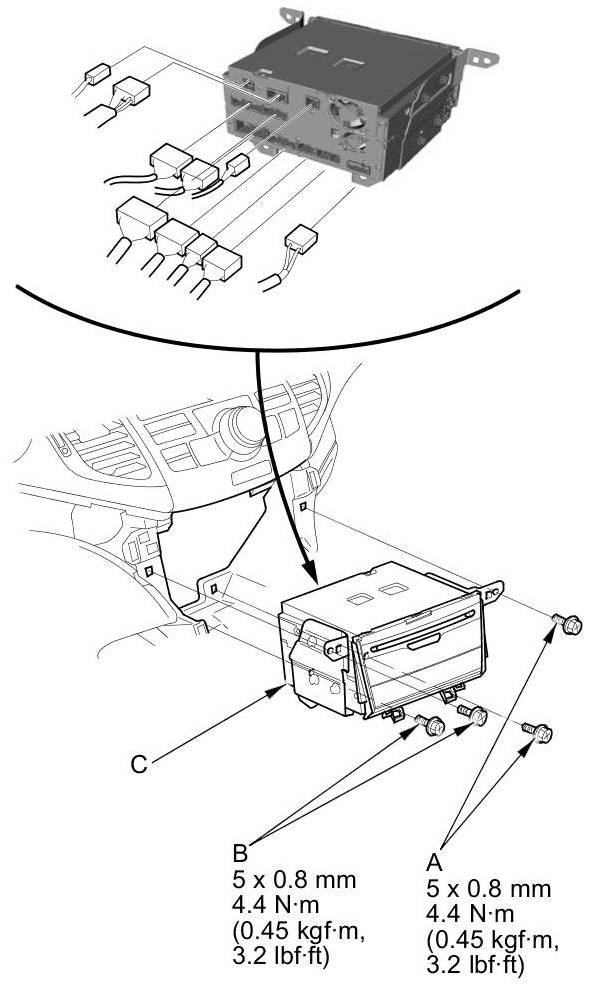 C

B
5 x 0.8 mm
4.4 N·m
(0.45 kgf·m,
3.2 lbf·ft)

A
5 x 0.8 mm
4.4 N·m
(0.45 kgf·m,
3.2 lbf·ft)