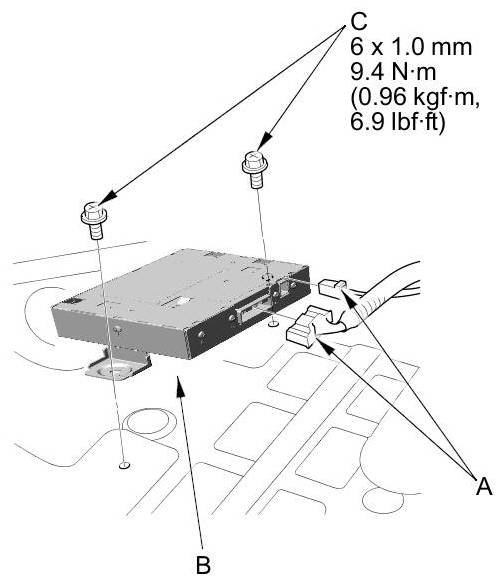 C
6 x 1.0 mm
9.4 N·m
(0.96 kgf·m,
6.9 lbf·ft)

A

B