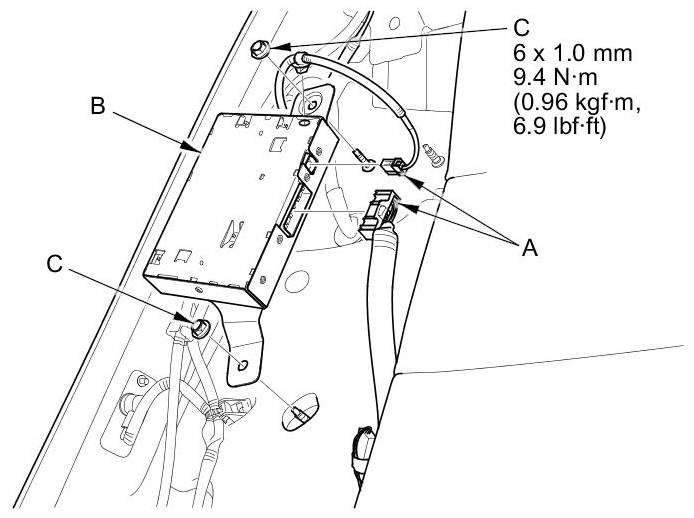 C
6 x 1.0 mm
9.4 N·m
(0.96 kgf·m,
6.9 lbf·ft)

B

A

C