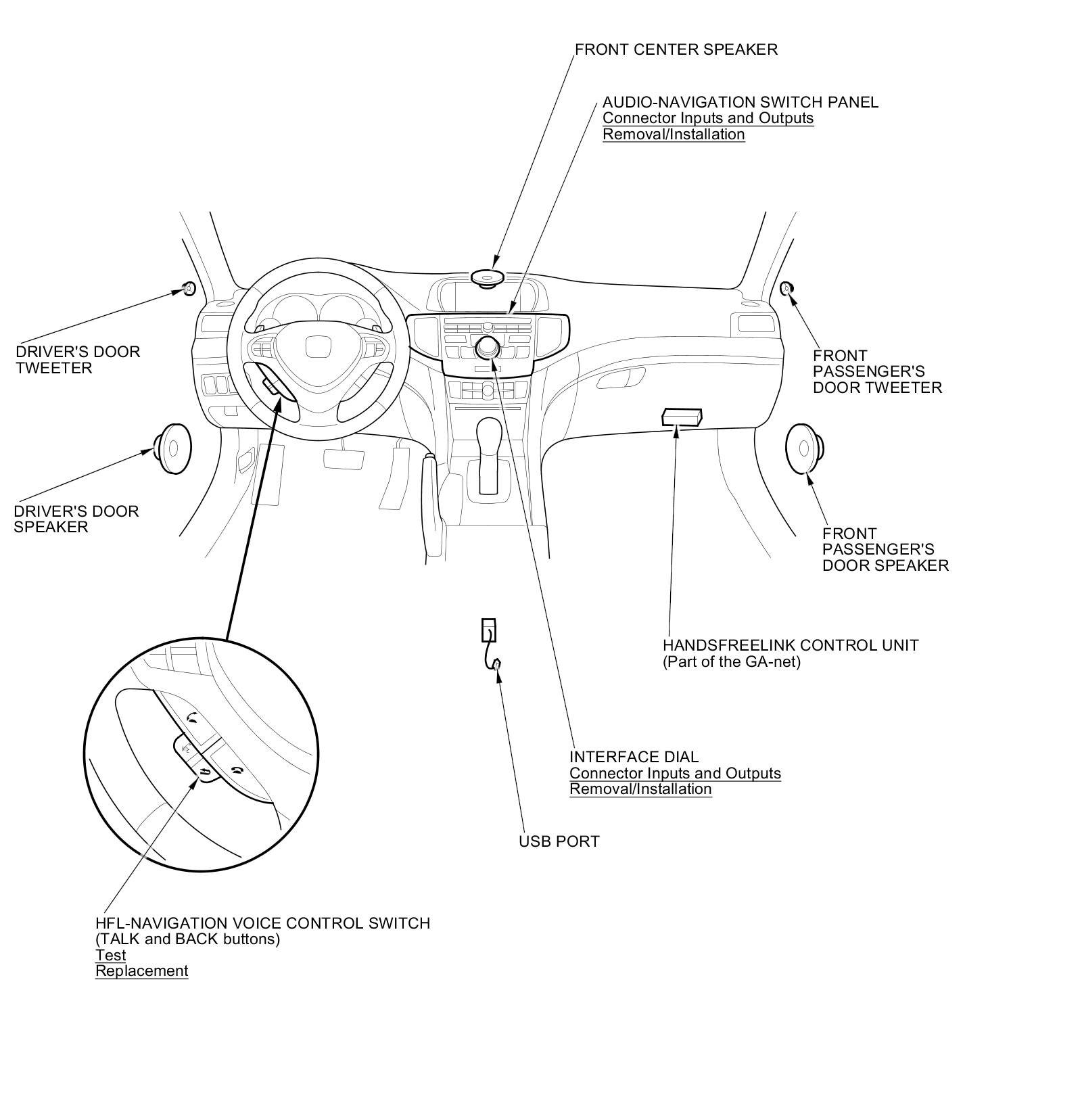 FRONT CENTER SPEAKER

AUDIO-NAVIGATION SWITCH PANEL
Connector Inputs and Outputs
Removal/Installation

DRIVER'S DOOR TWEETER

FRONT PASSENGER'S DOOR TWEETER

DRIVER'S DOOR SPEAKER

FRONT PASSENGER'S DOOR SPEAKER

HANDSFREELINK CONTROL UNIT
(Part of the GA-net)

INTERFACE DIAL
Connector Inputs and Outputs
Removal/Installation

USB PORT

HFL-NAVIGATION VOICE CONTROL SWITCH
(TALK and BACK buttons)
Test
Replacement