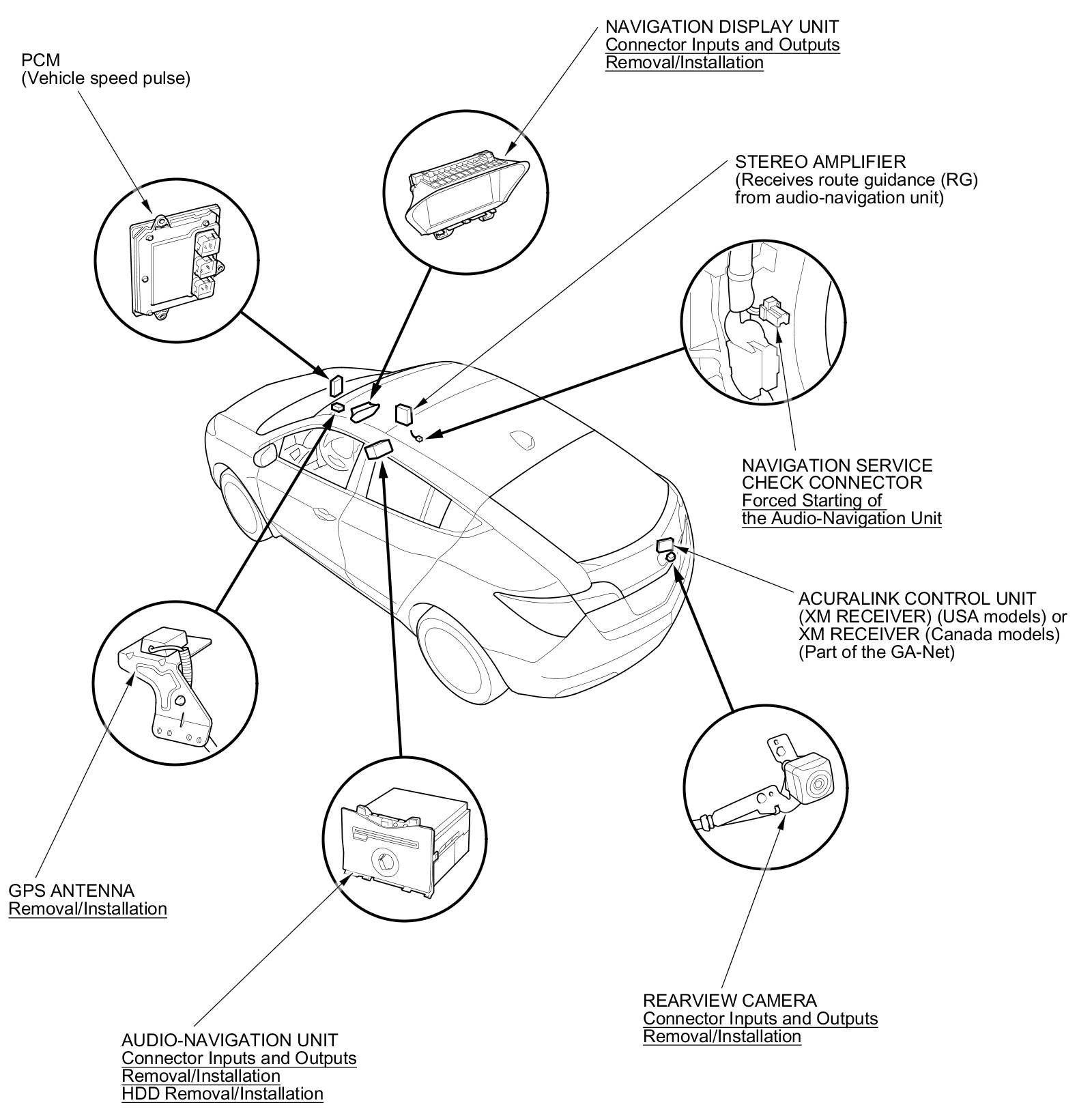 PCM
(Vehicle speed pulse)

NAVIGATION DISPLAY UNIT
Connector Inputs and Outputs
Removal/Installation

STEREO AMPLIFIER
(Receives route guidance (RG) from audio-navigation unit)

NAVIGATION SERVICE CHECK CONNECTOR
Forced Starting of the Audio-Navigation Unit

ACURALINK CONTROL UNIT (XM RECEIVER) (USA models) or XM RECEIVER (Canada models) (Part of the GA-Net)

GPS ANTENNA
Removal/Installation

AUDIO-NAVIGATION UNIT
Connector Inputs and Outputs
Removal/Installation
HDD Removal/Installation

REARVIEW CAMERA
Connector Inputs and Outputs
Removal/Installation