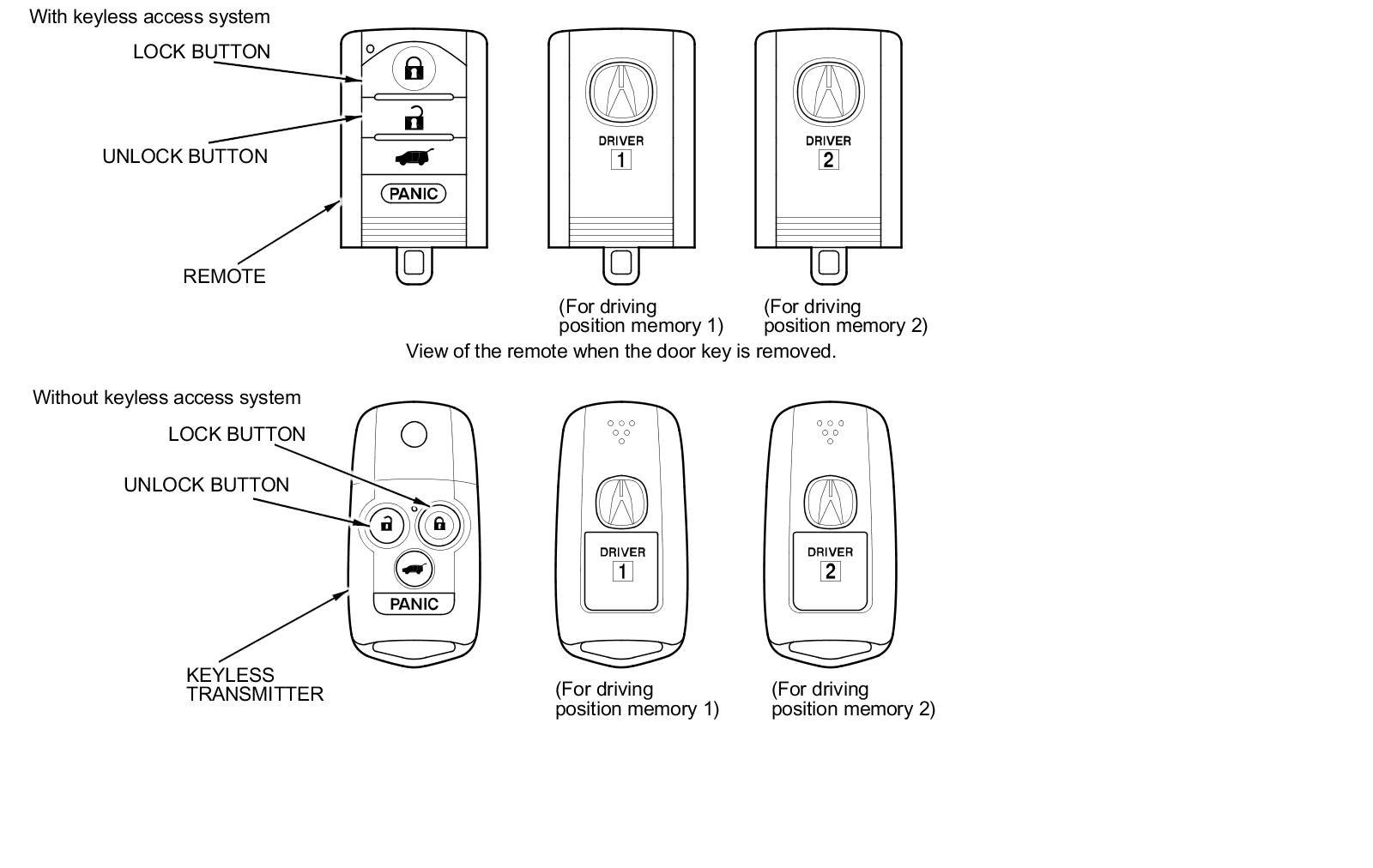 With keyless access system

LOCK BUTTON

UNLOCK BUTTON

PANIC

REMOTE

DRIVER
1

DRIVER
2

(For driving position memory 1)

(For driving position memory 2)

View of the remote when the door key is removed.

Without keyless access system

LOCK BUTTON

UNLOCK BUTTON

PANIC

KEYLESS TRANSMITTER

DRIVER
1

DRIVER
2

(For driving position memory 1)

(For driving position memory 2)