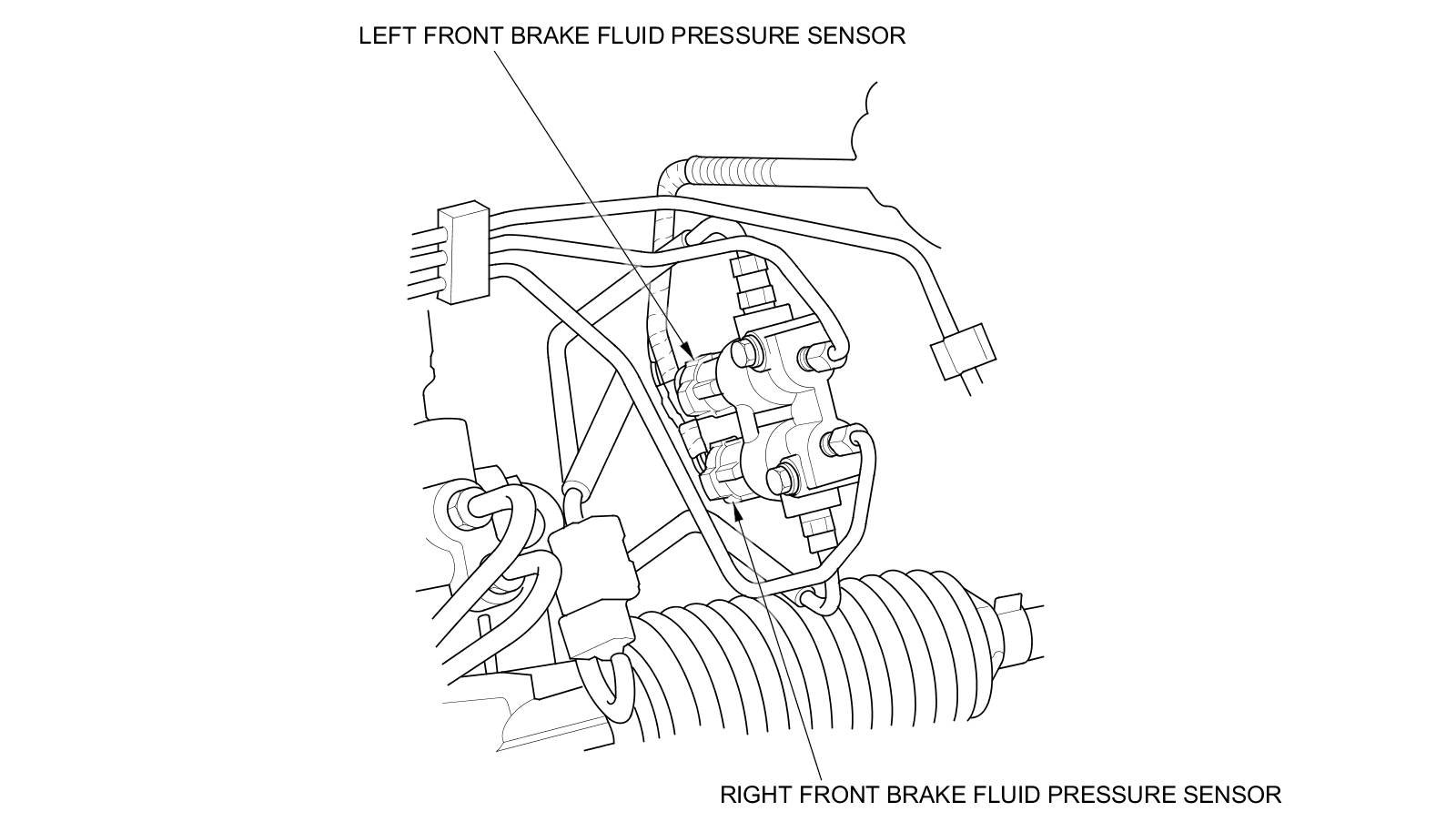 LEFT FRONT BRAKE FLUID PRESSURE SENSOR

RIGHT FRONT BRAKE FLUID PRESSURE SENSOR