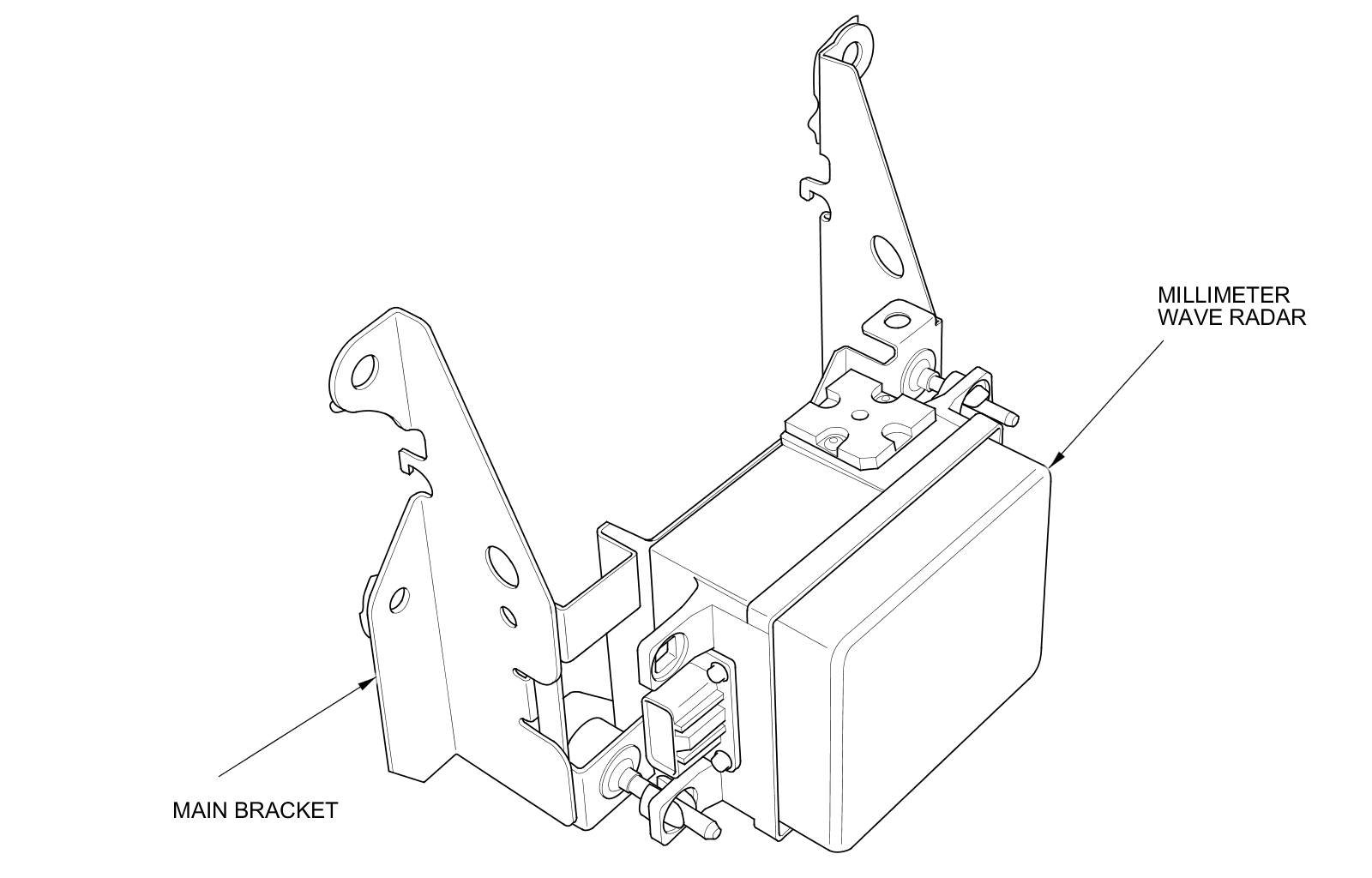 MILLIMETER
WAVE RADAR

MAIN BRACKET