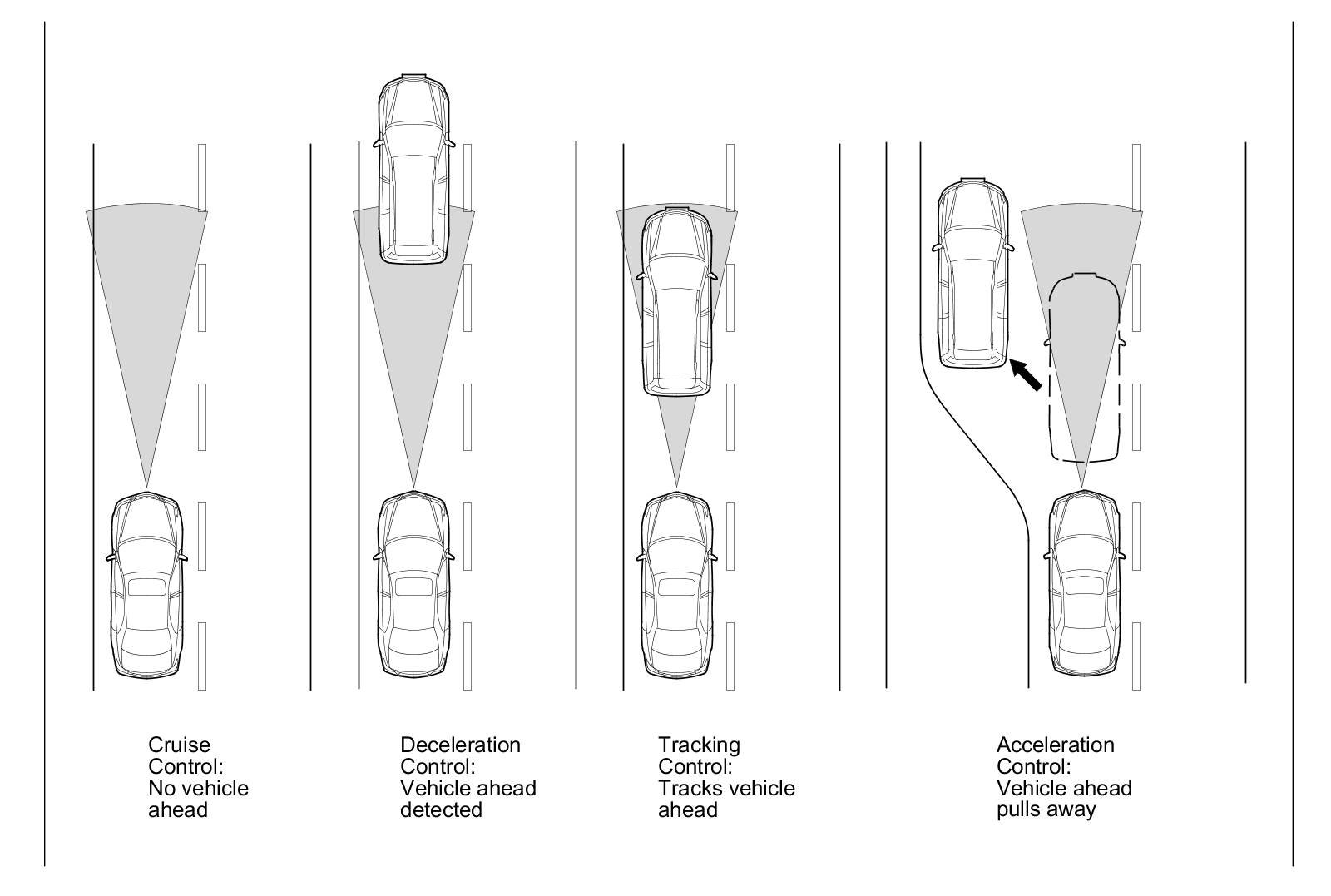 Cruise Control: No vehicle ahead

Deceleration Control: Vehicle ahead detected

Tracking Control: Tracks vehicle ahead

Acceleration Control: Vehicle ahead pulls away