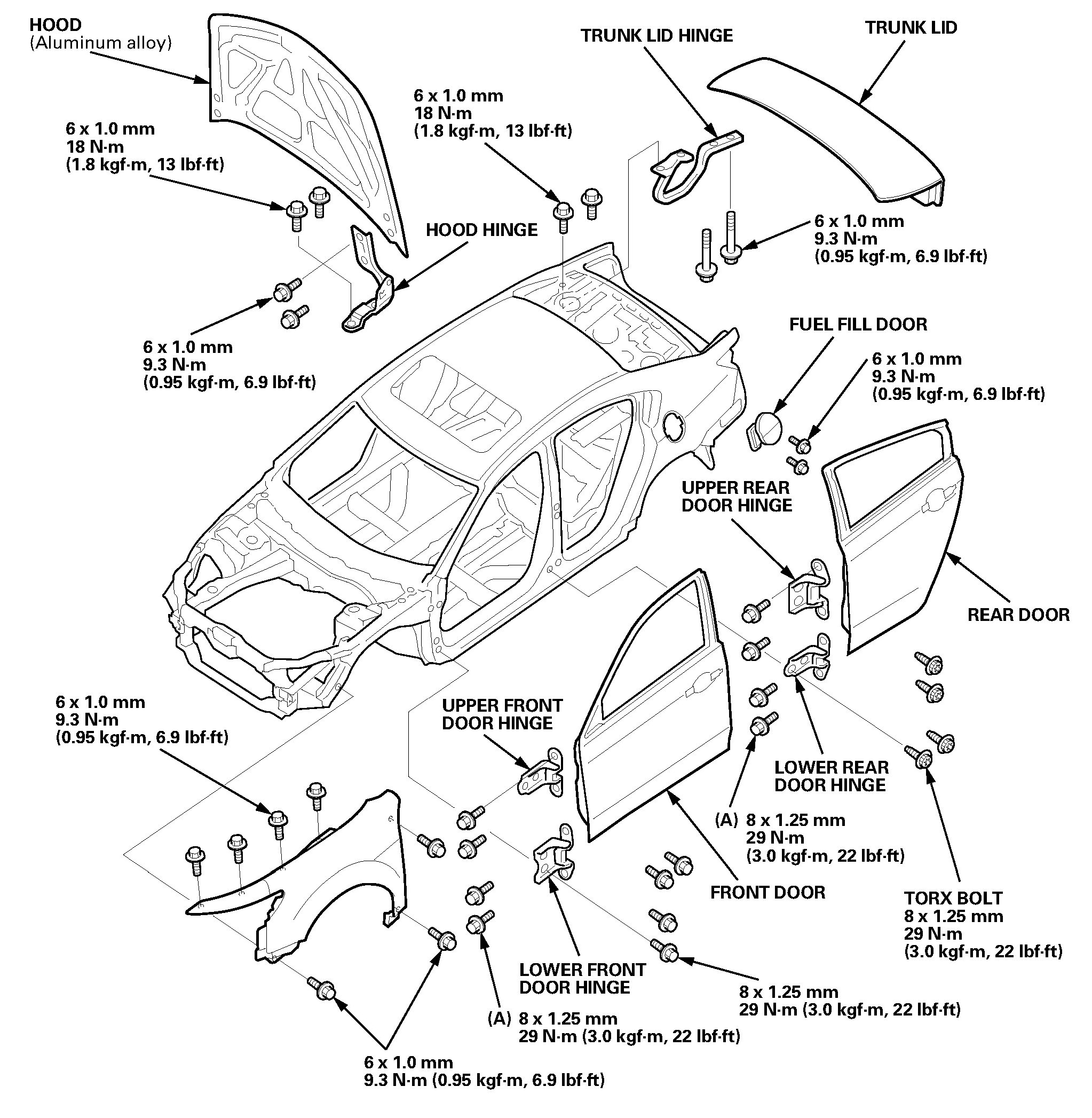 HOOD
(Aluminum alloy)

TRUNK LID HINGE

TRUNK LID

6 x 1.0 mm
18 N·m
(1.8 kgf·m, 13 lbf·ft)

6 x 1.0 mm
18 N·m
(1.8 kgf·m, 13 lbf·ft)

HOOD HINGE

6 x 1.0 mm
9.3 N·m
(0.95 kgf·m, 6.9 lbf·ft)

6 x 1.0 mm
9.3 N·m
(0.95 kgf·m, 6.9 lbf·ft)

FUEL FILL DOOR

6 x 1.0 mm
9.3 N·m
(0.95 kgf·m, 6.9 lbf·ft)

UPPER REAR
DOOR HINGE

REAR DOOR

6 x 1.0 mm
9.3 N·m
(0.95 kgf·m, 6.9 lbf·ft)

UPPER FRONT
DOOR HINGE

LOWER REAR
DOOR HINGE

(A) 8 x 1.25 mm
29 N·m
(3.0 kgf·m, 22 lbf·ft)

FRONT DOOR

TORX BOLT
8 x 1.25 mm
29 N·m
(3.0 kgf·m, 22 lbf·ft)

LOWER FRONT
DOOR HINGE

8 x 1.25 mm
29 N·m (3.0 kgf·m, 22 lbf·ft)

(A) 8 x 1.25 mm
29 N·m (3.0 kgf·m, 22 lbf·ft)

6 x 1.0 mm
9.3 N·m (0.95 kgf·m, 6.9 lbf·ft)