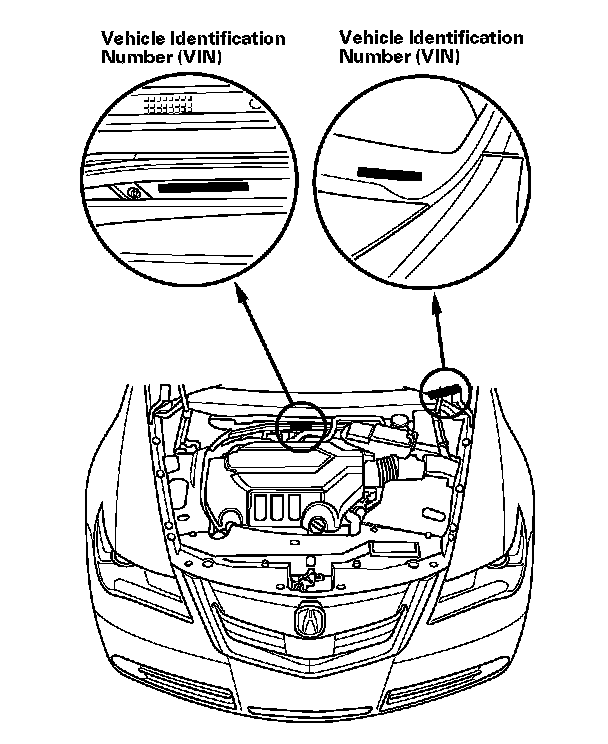 Vehicle Identification Number (VIN)

Vehicle Identification Number (VIN)