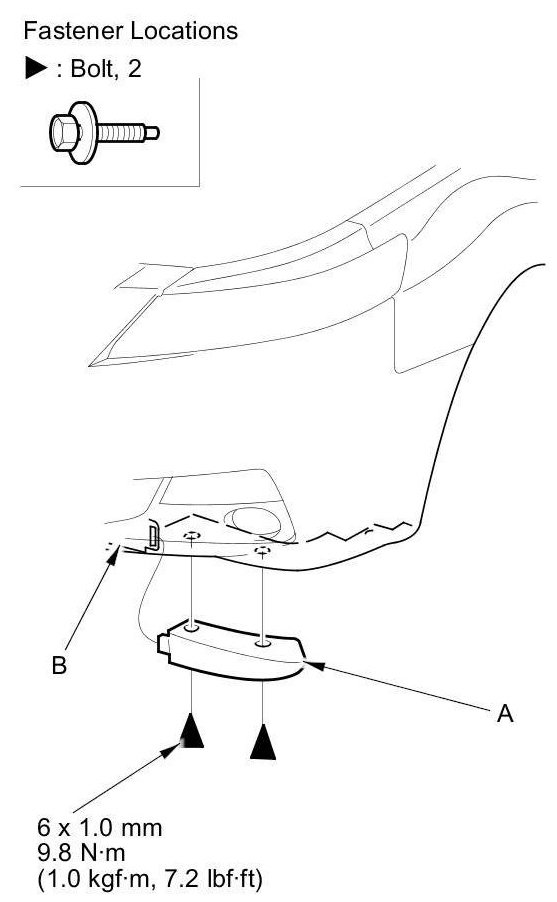 Fastener Locations
▶ : Bolt, 2

B

A

6 x 1.0 mm
9.8 N·m
(1.0 kgf·m, 7.2 lbf·ft)