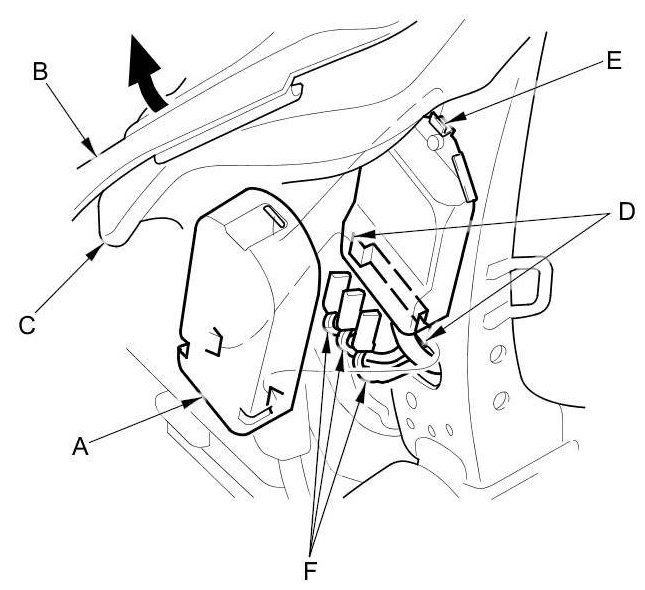 B
E
D
C
A
F