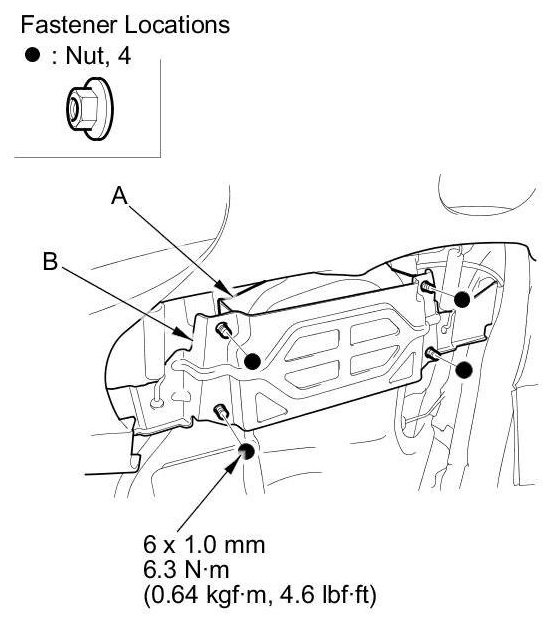 Fastener Locations
● : Nut, 4

A

B

6 x 1.0 mm
6.3 N·m
(0.64 kgf·m, 4.6 lbf·ft)