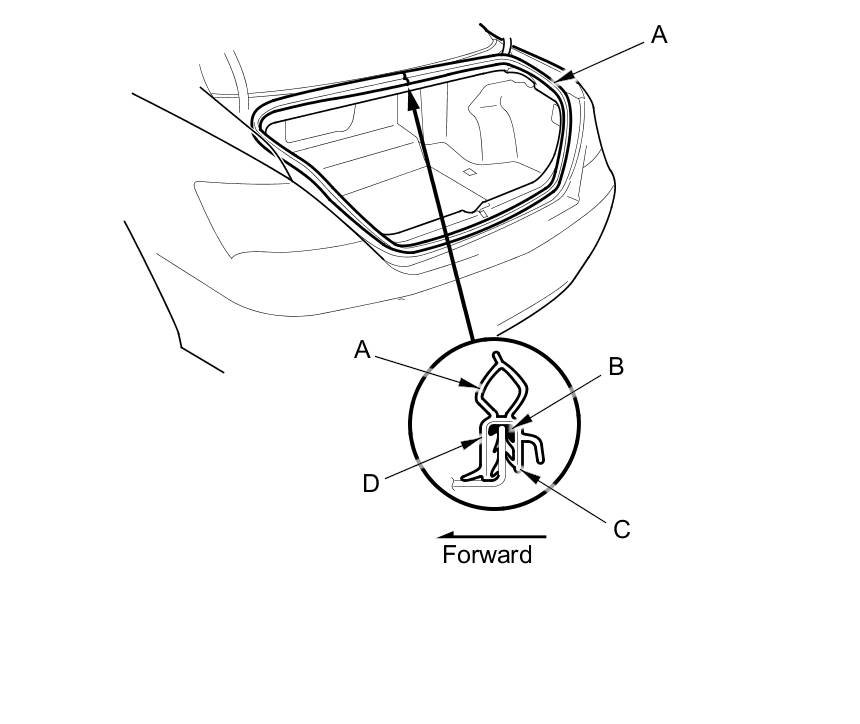 A
A
B
D
C
Forward