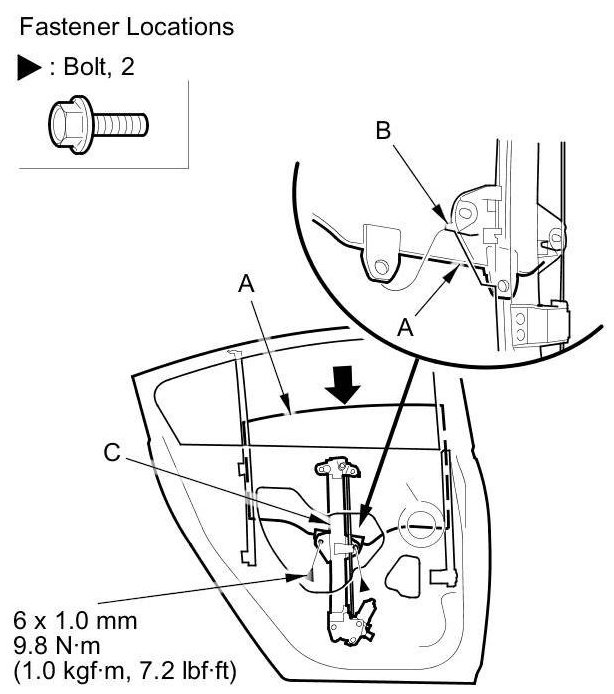 Fastener Locations

▶ : Bolt, 2

B

A

A

C

6 x 1.0 mm
9.8 N·m
(1.0 kgf·m, 7.2 lbf·ft)