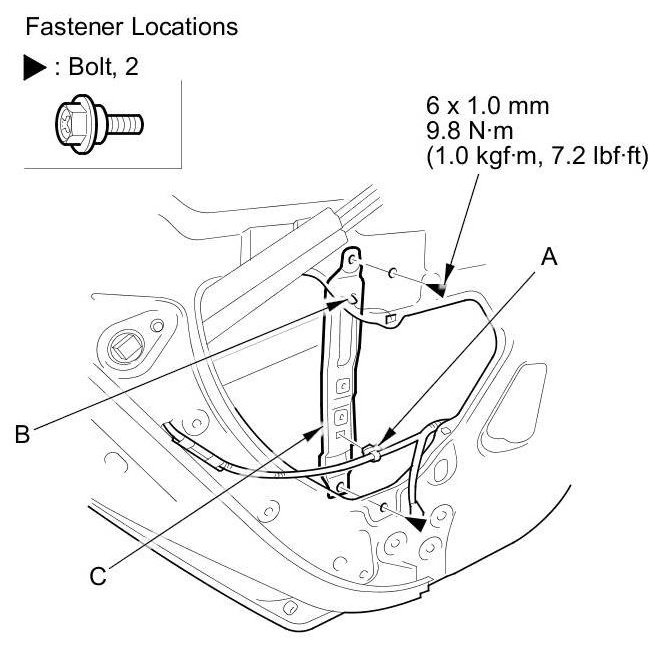 Fastener Locations

▶ : Bolt, 2

6 x 1.0 mm
9.8 N·m
(1.0 kgf·m, 7.2 lbf·ft)

A

B

C