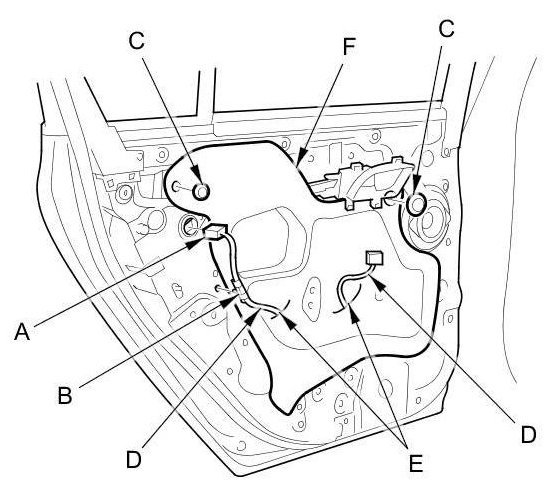 C
F
C
A
B
D
E
D