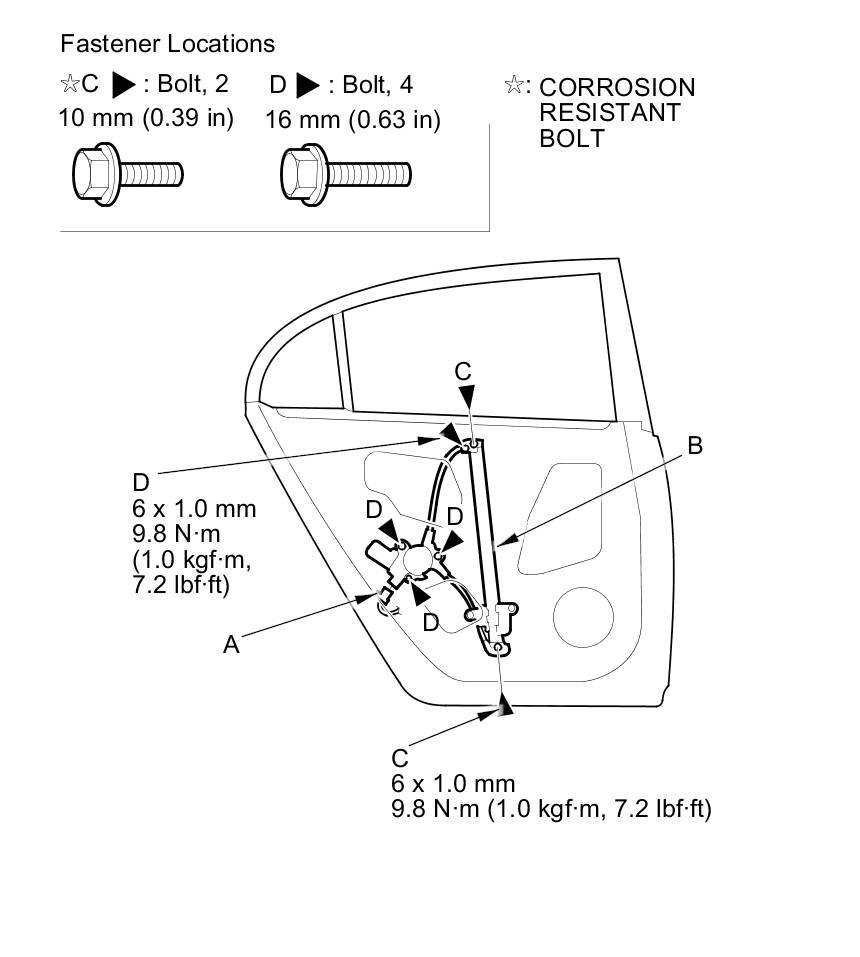 Fastener Locations

☆C ▶ : Bolt, 2
10 mm (0.39 in)

D ▶ : Bolt, 4
16 mm (0.63 in)

☆: CORROSION RESISTANT BOLT

C

B

D
6 x 1.0 mm
9.8 N·m
(1.0 kgf·m,
7.2 lbf·ft)

D

D

D

A

C
6 x 1.0 mm
9.8 N·m (1.0 kgf·m, 7.2 lbf·ft)