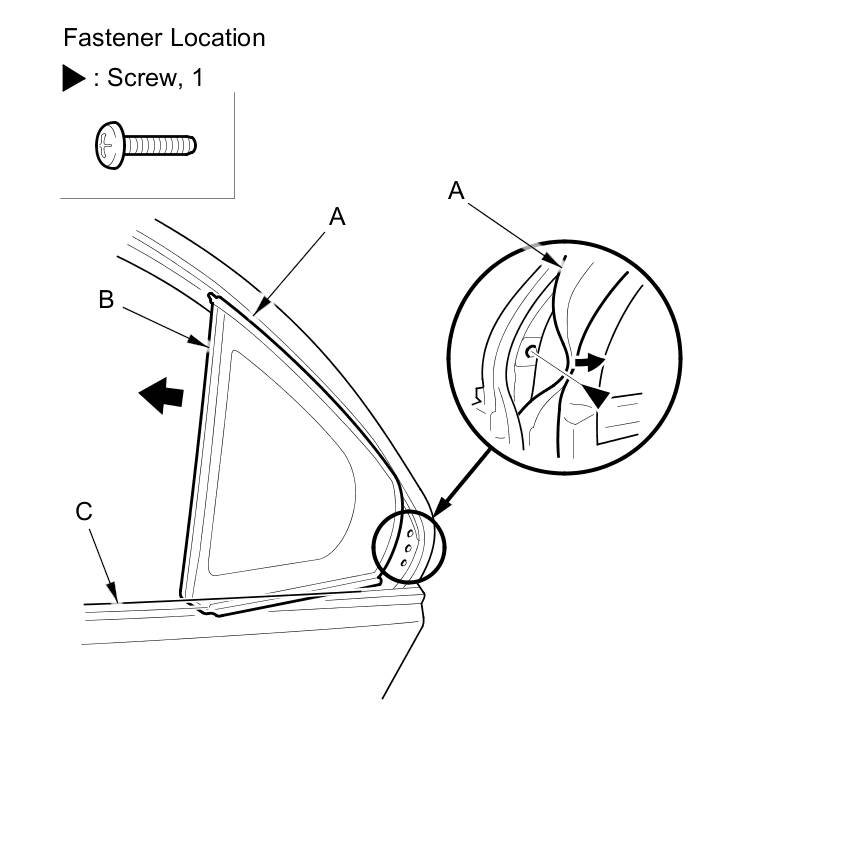 Fastener Location

▶ : Screw, 1

A

A

B

C