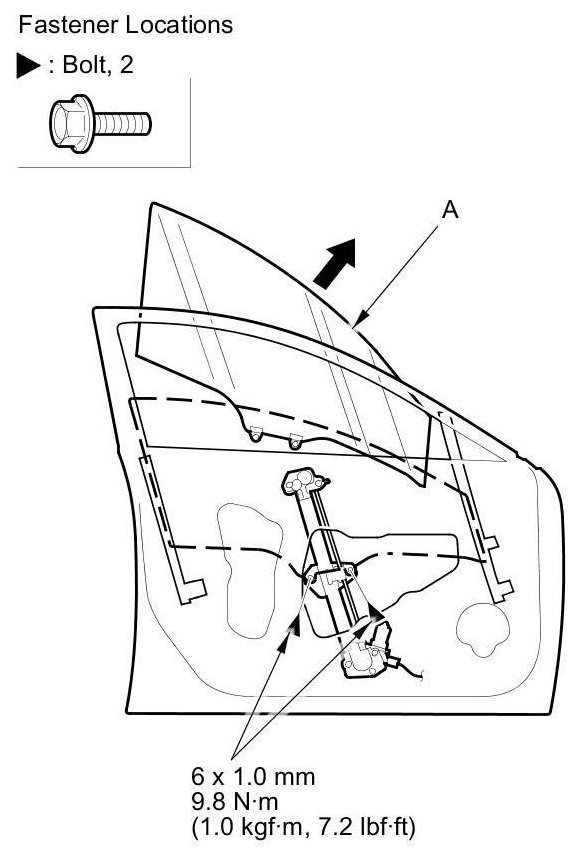 Fastener Locations

▶ : Bolt, 2

A

6 x 1.0 mm
9.8 N·m
(1.0 kgf·m, 7.2 lbf·ft)