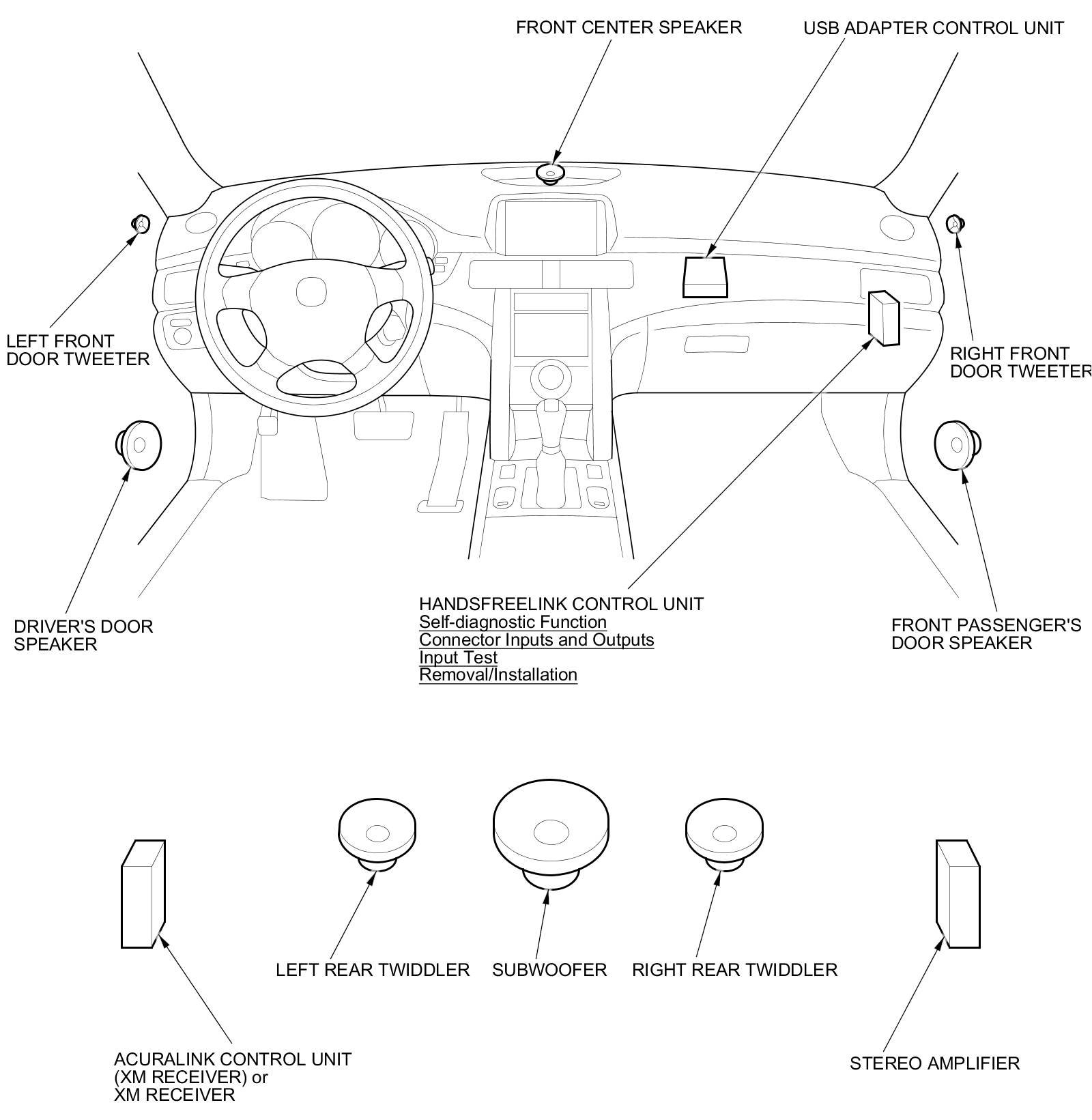 FRONT CENTER SPEAKER

USB ADAPTER CONTROL UNIT

LEFT FRONT DOOR TWEETER

RIGHT FRONT DOOR TWEETER

DRIVER'S DOOR SPEAKER

HANDSFREELINK CONTROL UNIT
Self-diagnostic Function
Connector Inputs and Outputs
Input Test
Removal/Installation

FRONT PASSENGER'S DOOR SPEAKER

LEFT REAR TWIDDLER

SUBWOOFER

RIGHT REAR TWIDDLER

ACURALINK CONTROL UNIT (XM RECEIVER) or XM RECEIVER

STEREO AMPLIFIER