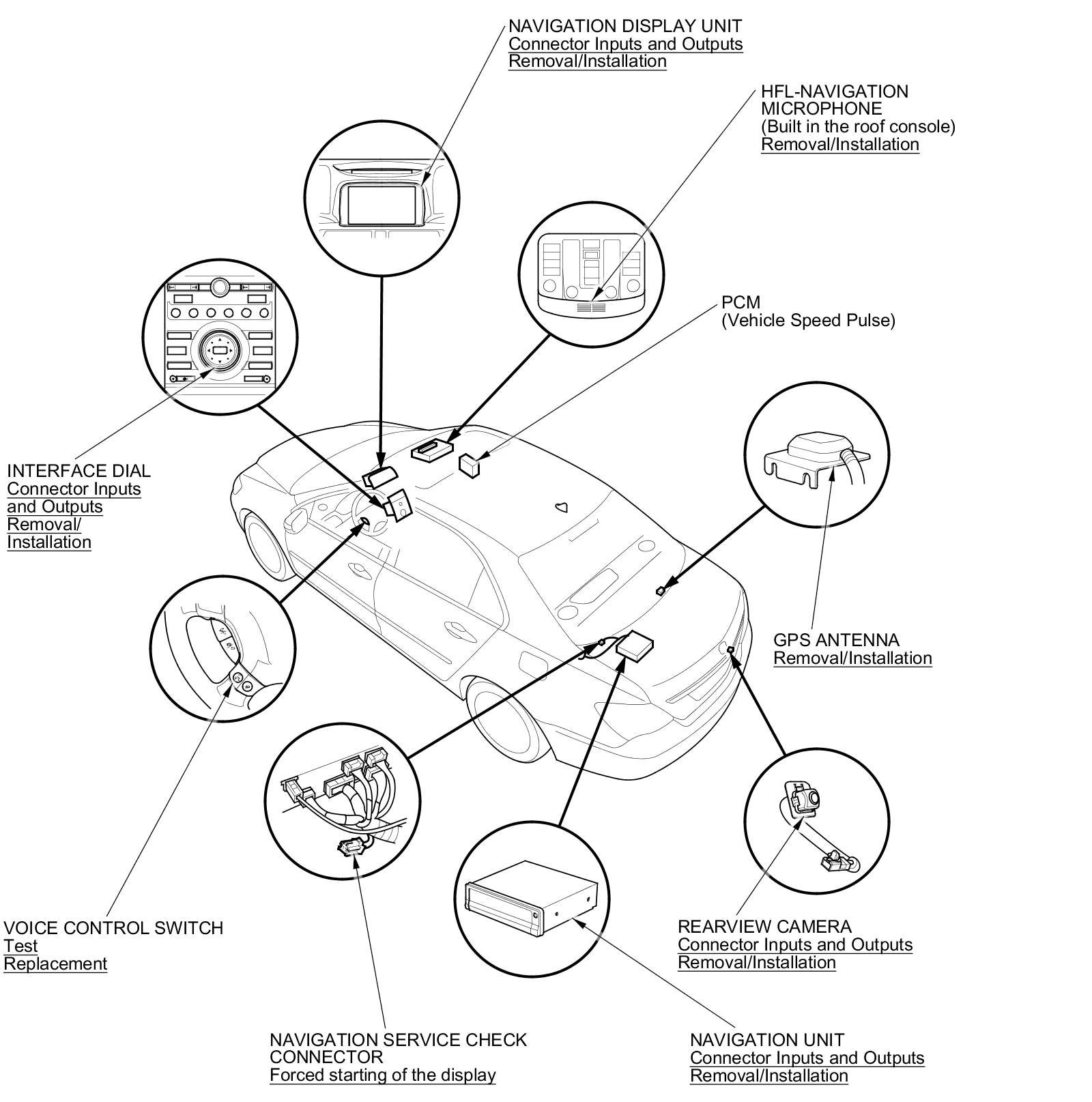 NAVIGATION DISPLAY UNIT
Connector Inputs and Outputs
Removal/Installation

HFL-NAVIGATION MICROPHONE
(Built in the roof console)
Removal/Installation

PCM
(Vehicle Speed Pulse)

INTERFACE DIAL
Connector Inputs and Outputs
Removal/Installation

GPS ANTENNA
Removal/Installation

VOICE CONTROL SWITCH
Test
Replacement

REARVIEW CAMERA
Connector Inputs and Outputs
Removal/Installation

NAVIGATION SERVICE CHECK CONNECTOR
Forced starting of the display

NAVIGATION UNIT
Connector Inputs and Outputs
Removal/Installation