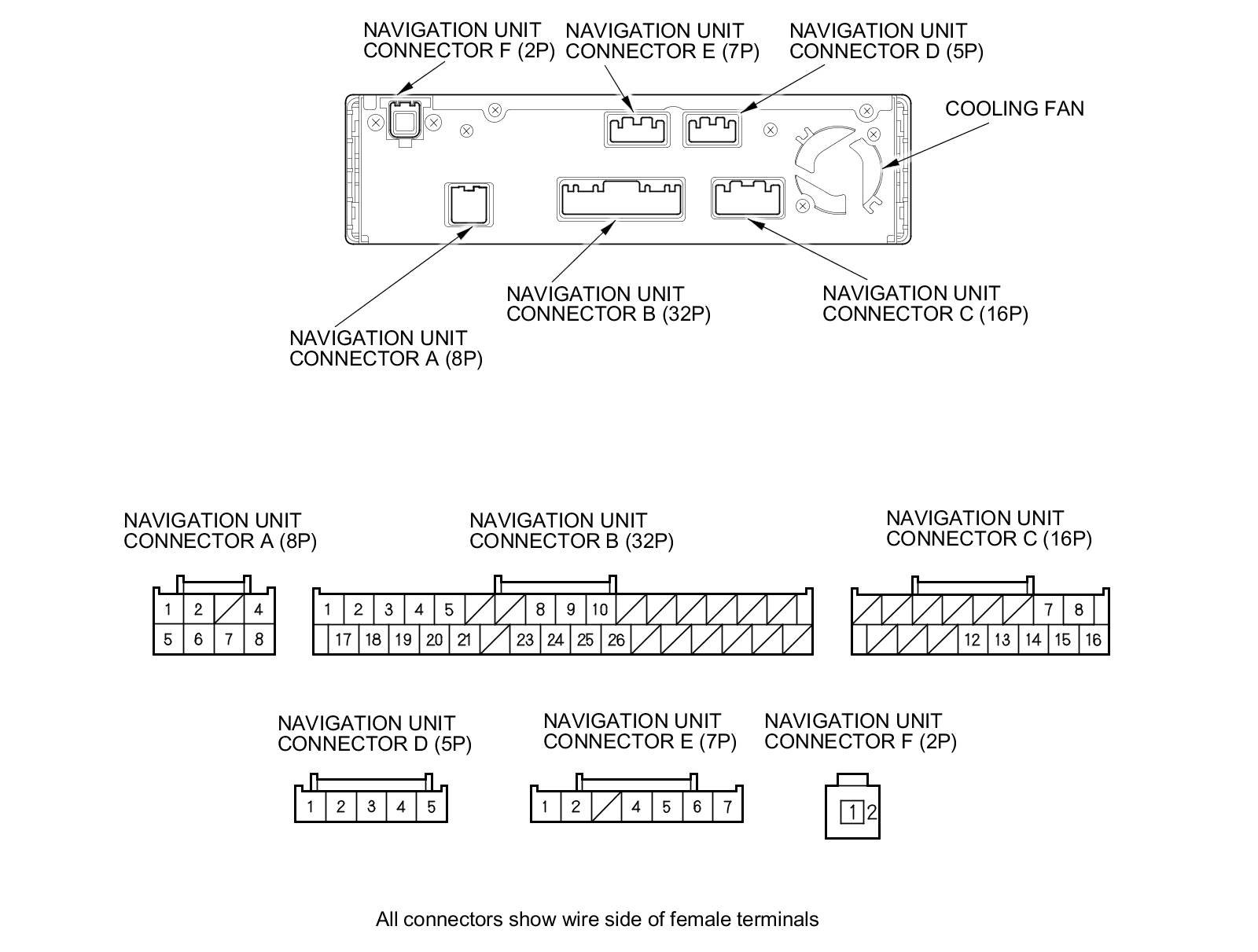 NAVIGATION UNIT CONNECTOR F (2P)

NAVIGATION UNIT CONNECTOR E (7P)

NAVIGATION UNIT CONNECTOR D (5P)

COOLING FAN

NAVIGATION UNIT CONNECTOR B (32P)

NAVIGATION UNIT CONNECTOR C (16P)

NAVIGATION UNIT CONNECTOR A (8P)

NAVIGATION UNIT CONNECTOR A (8P)

1 2 4
5 6 7 8

NAVIGATION UNIT CONNECTOR B (32P)

1 2 3 4 5 8 9 10
17 18 19 20 21 23 24 25 26

NAVIGATION UNIT CONNECTOR C (16P)

7 8
12 13 14 15 16

NAVIGATION UNIT CONNECTOR D (5P)

1 2 3 4 5

NAVIGATION UNIT CONNECTOR E (7P)

1 2 4 5 6 7

NAVIGATION UNIT CONNECTOR F (2P)

1 2

All connectors show wire side of female terminals