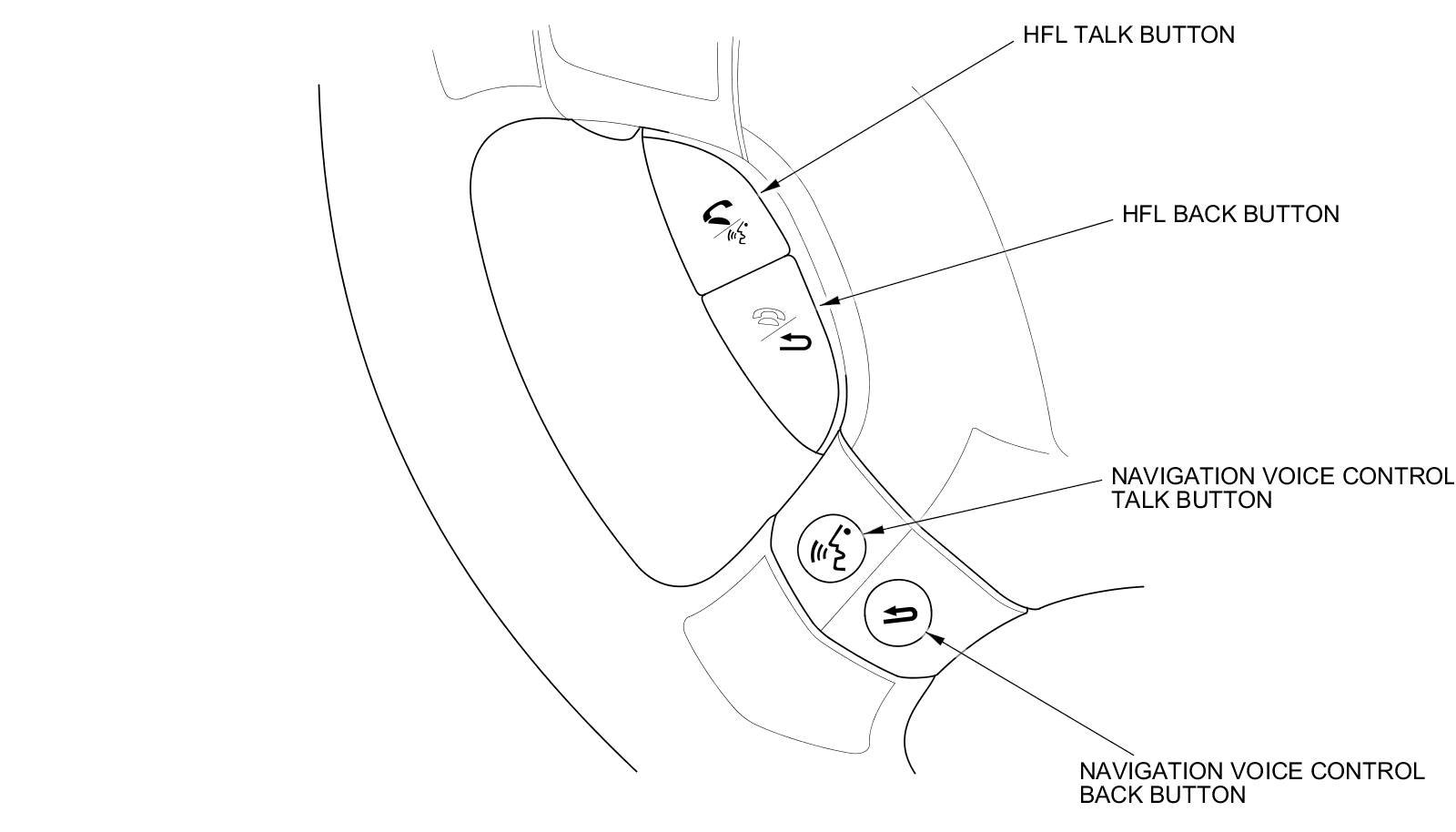 HFL TALK BUTTON

HFL BACK BUTTON

NAVIGATION VOICE CONTROL TALK BUTTON

NAVIGATION VOICE CONTROL BACK BUTTON