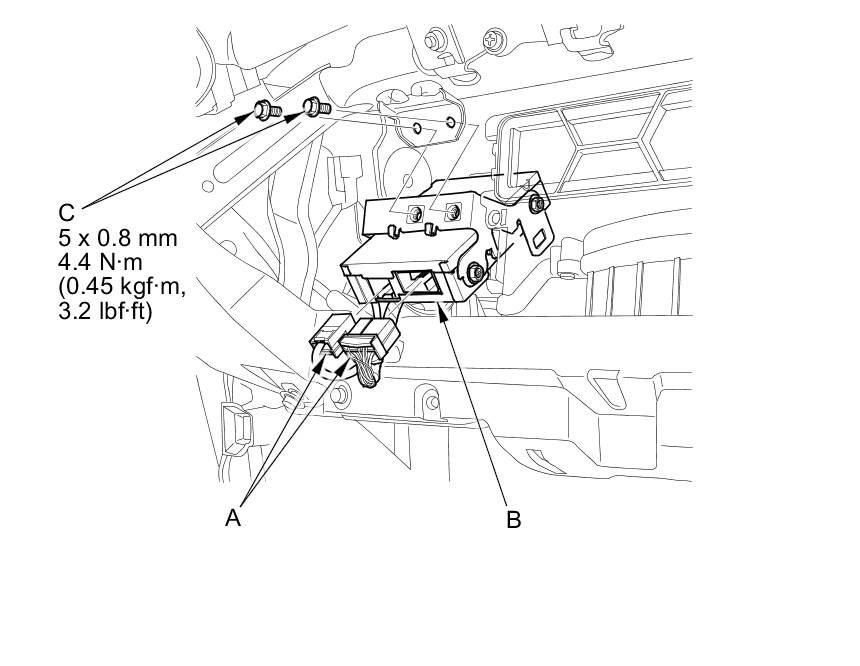 C
5 x 0.8 mm
4.4 N·m
(0.45 kgf·m,
3.2 lbf·ft)

A

B