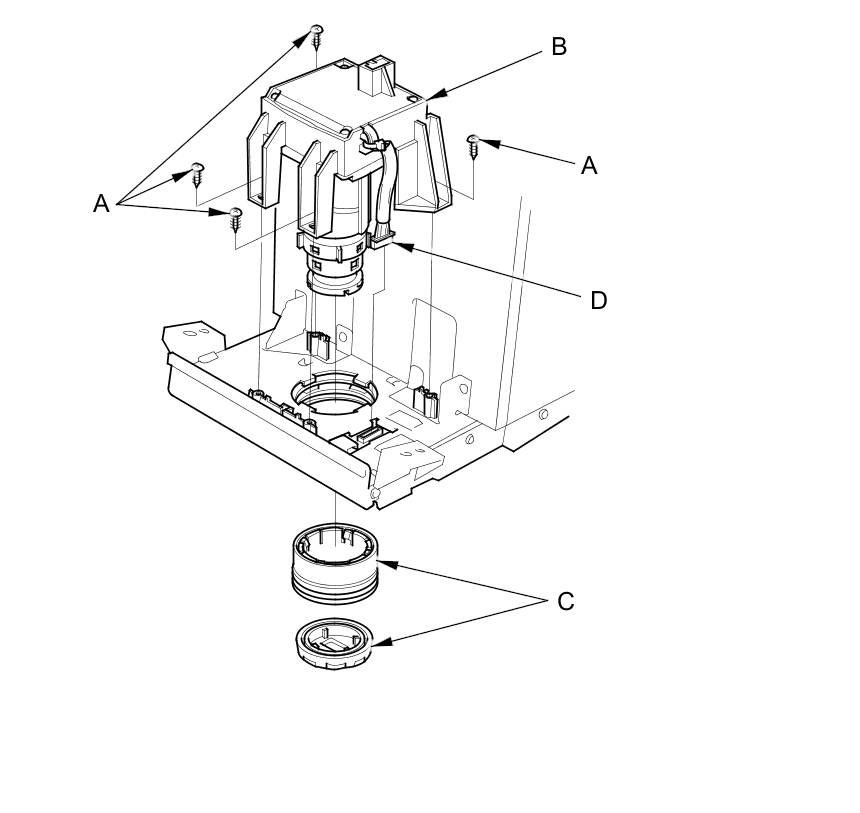 B
A
A
D
C