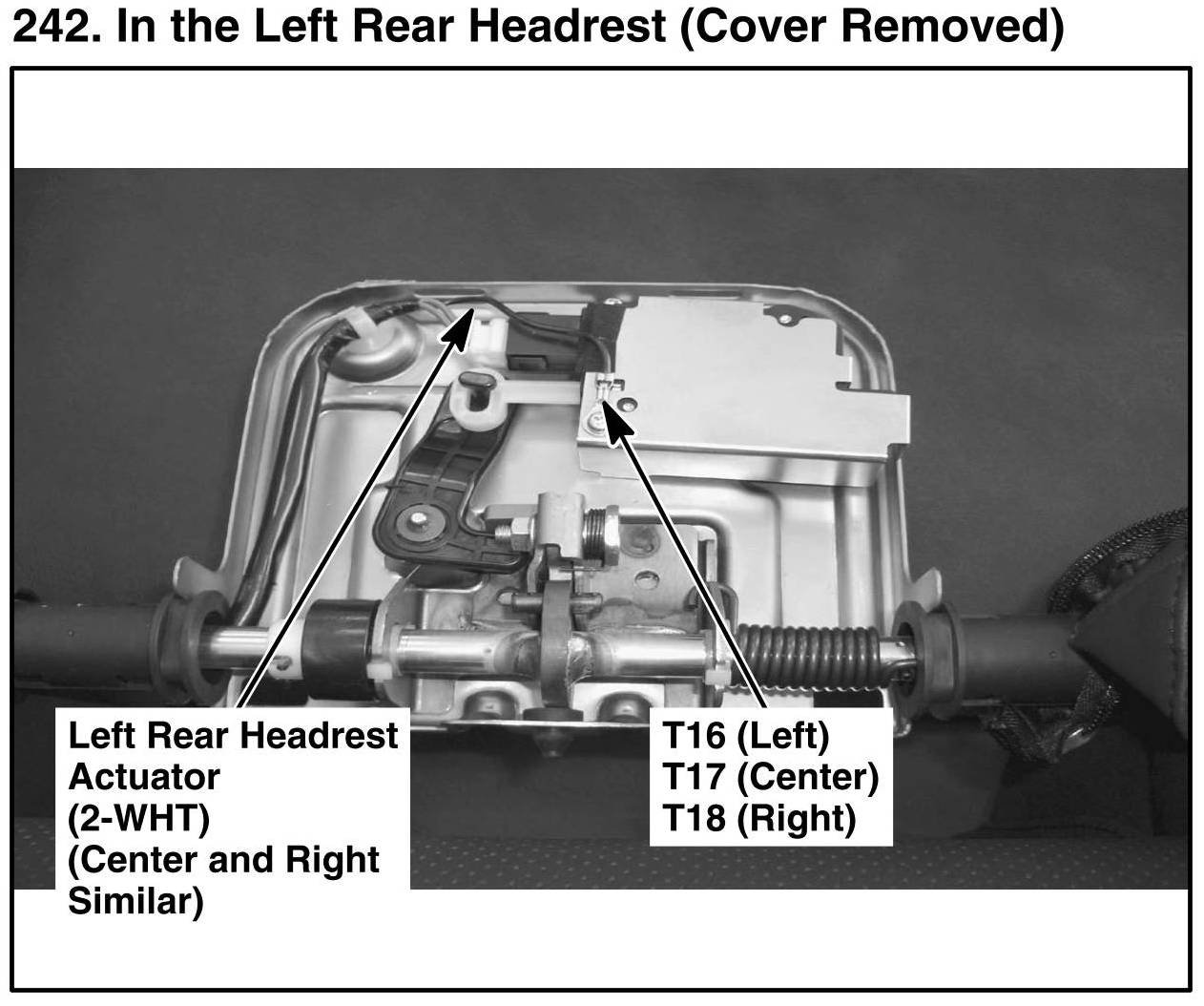 242. In the Left Rear Headrest (Cover Removed)

Left Rear Headrest Actuator (2-WHT) (Center and Right Similar)

T16 (Left)
T17 (Center)
T18 (Right)