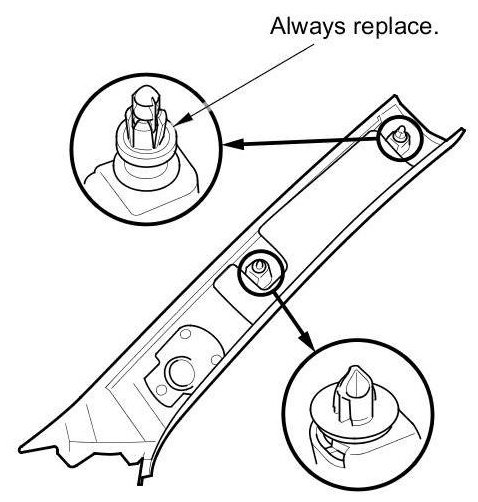 Always replace.