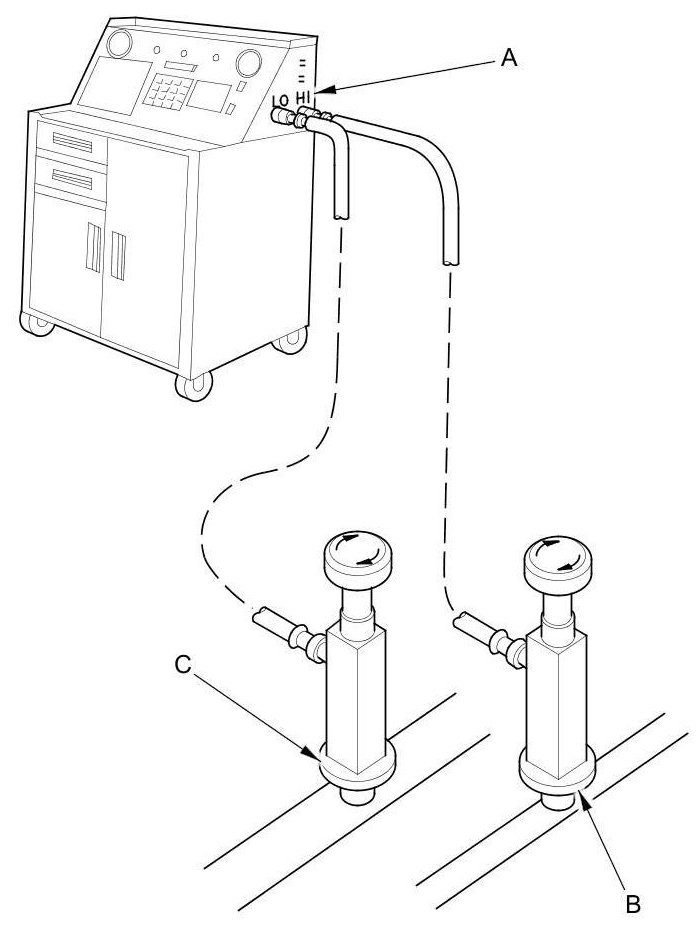 A
LO HI
C
B