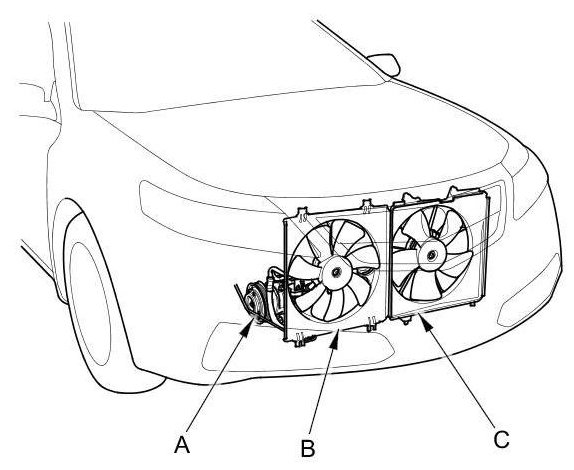 A
B
C