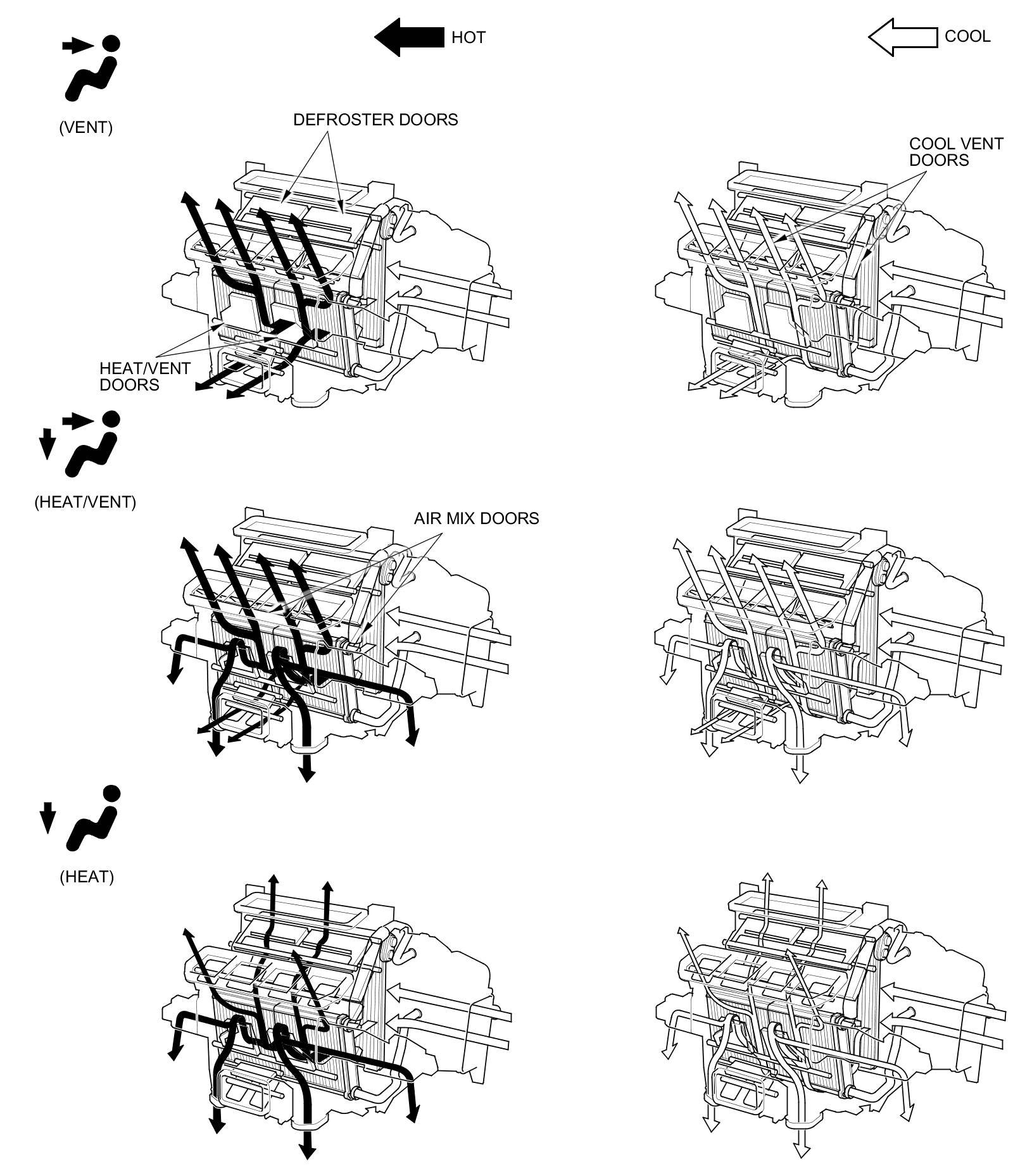 HOT

COOL

(VENT)

DEFROSTER DOORS

COOL VENT DOORS

HEAT/VENT DOORS

(HEAT/VENT)

AIR MIX DOORS

(HEAT)