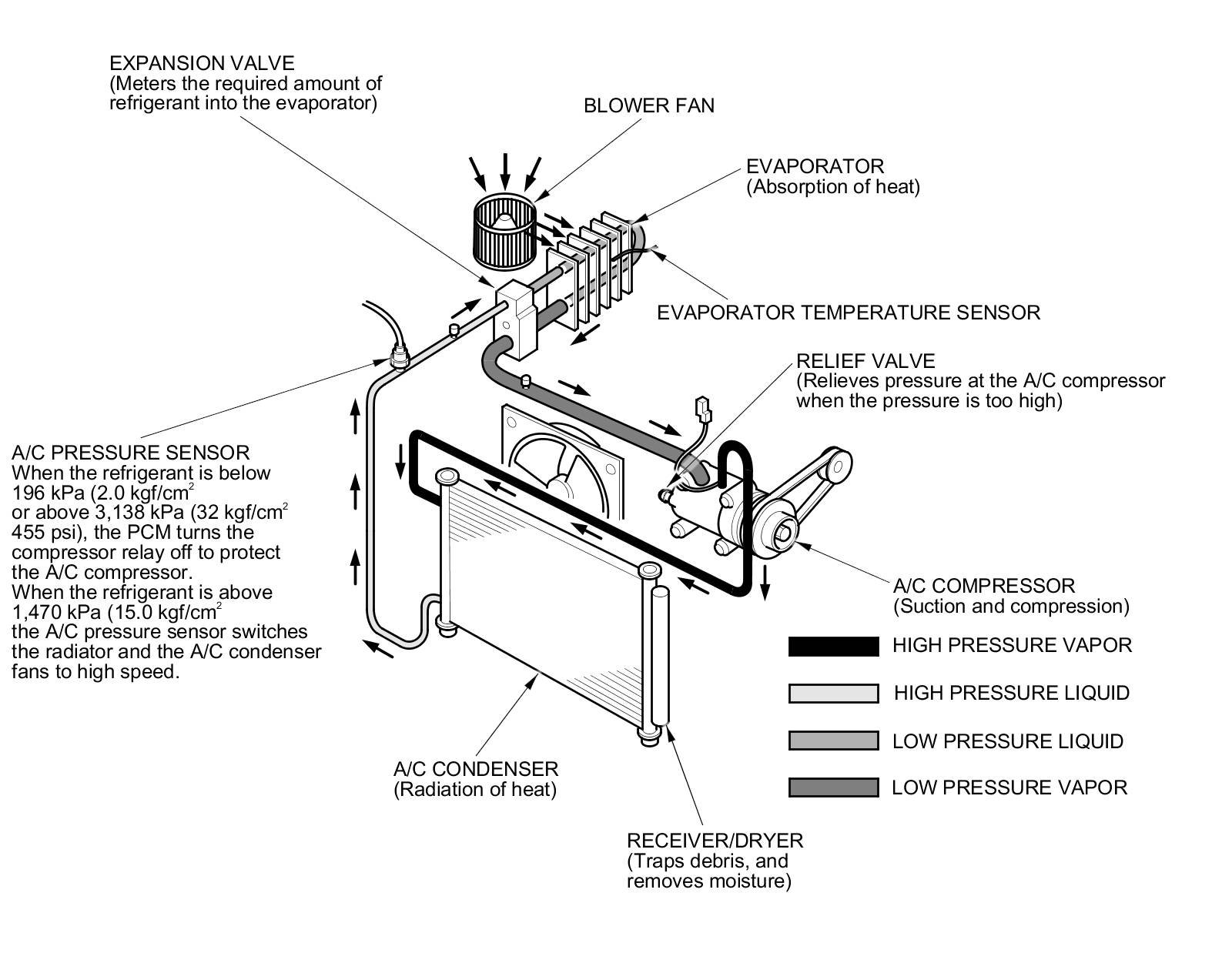 EXPANSION VALVE
(Meters the required amount of refrigerant into the evaporator)

BLOWER FAN

EVAPORATOR
(Absorption of heat)

EVAPORATOR TEMPERATURE SENSOR

RELIEF VALVE
(Relieves pressure at the A/C compressor when the pressure is too high)

A/C PRESSURE SENSOR
When the refrigerant is below 196 kPa (2.0 kgf/cm$^2$ or above 3,138 kPa (32 kgf/cm$^2$ 455 psi), the PCM turns the compressor relay off to protect the A/C compressor.
When the refrigerant is above 1,470 kPa (15.0 kgf/cm$^2$ the A/C pressure sensor switches the radiator and the A/C condenser fans to high speed.

A/C COMPRESSOR
(Suction and compression)

HIGH PRESSURE VAPOR

HIGH PRESSURE LIQUID

LOW PRESSURE LIQUID

LOW PRESSURE VAPOR

A/C CONDENSER
(Radiation of heat)

RECEIVER/DRYER
(Traps debris, and removes moisture)