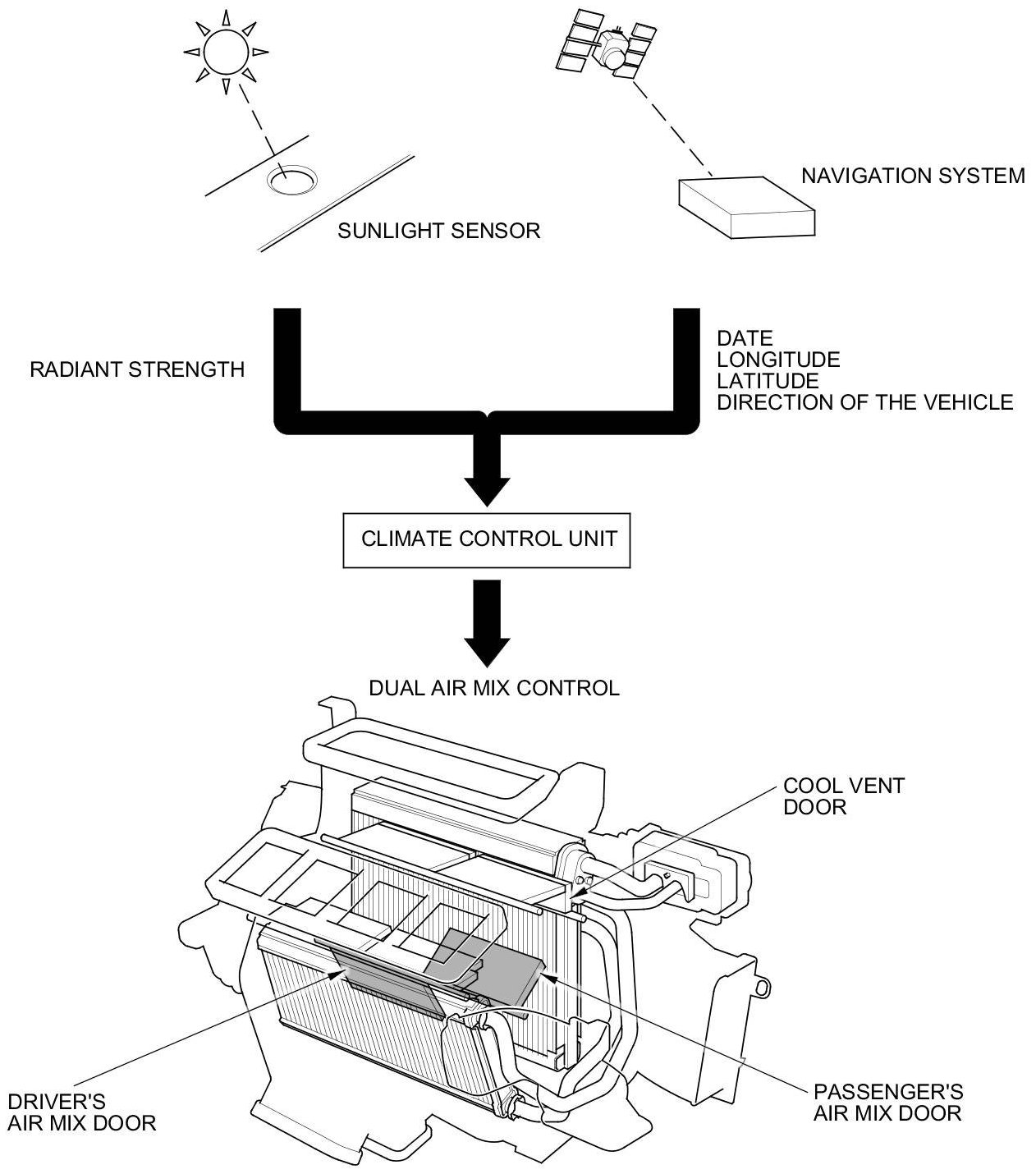 NAVIGATION SYSTEM

SUNLIGHT SENSOR

RADIANT STRENGTH

DATE
LONGITUDE
LATITUDE
DIRECTION OF THE VEHICLE

CLIMATE CONTROL UNIT

DUAL AIR MIX CONTROL

COOL VENT DOOR

DRIVER'S AIR MIX DOOR

PASSENGER'S AIR MIX DOOR