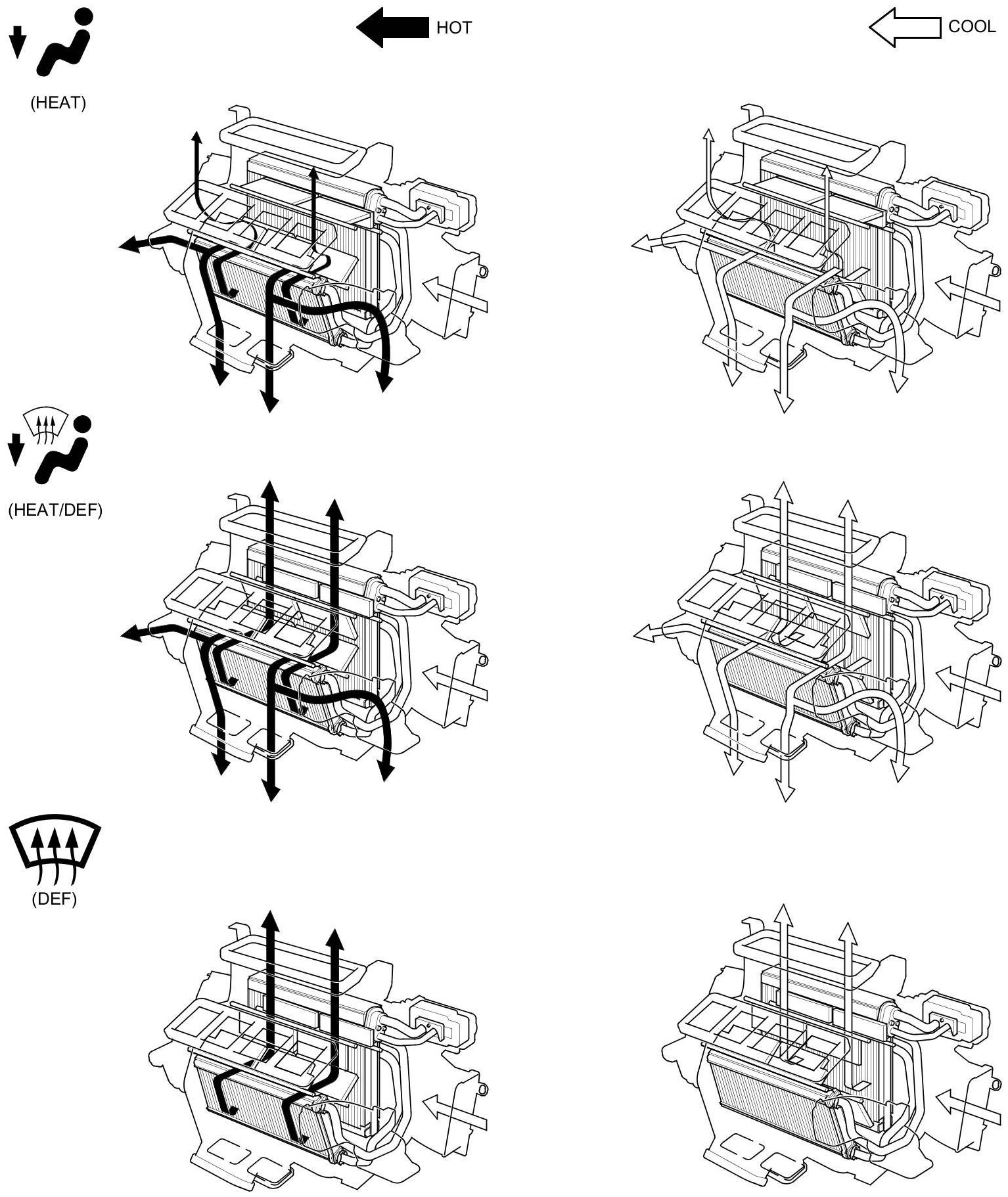 HOT

COOL

(HEAT)

(HEAT/DEF)

(DEF)