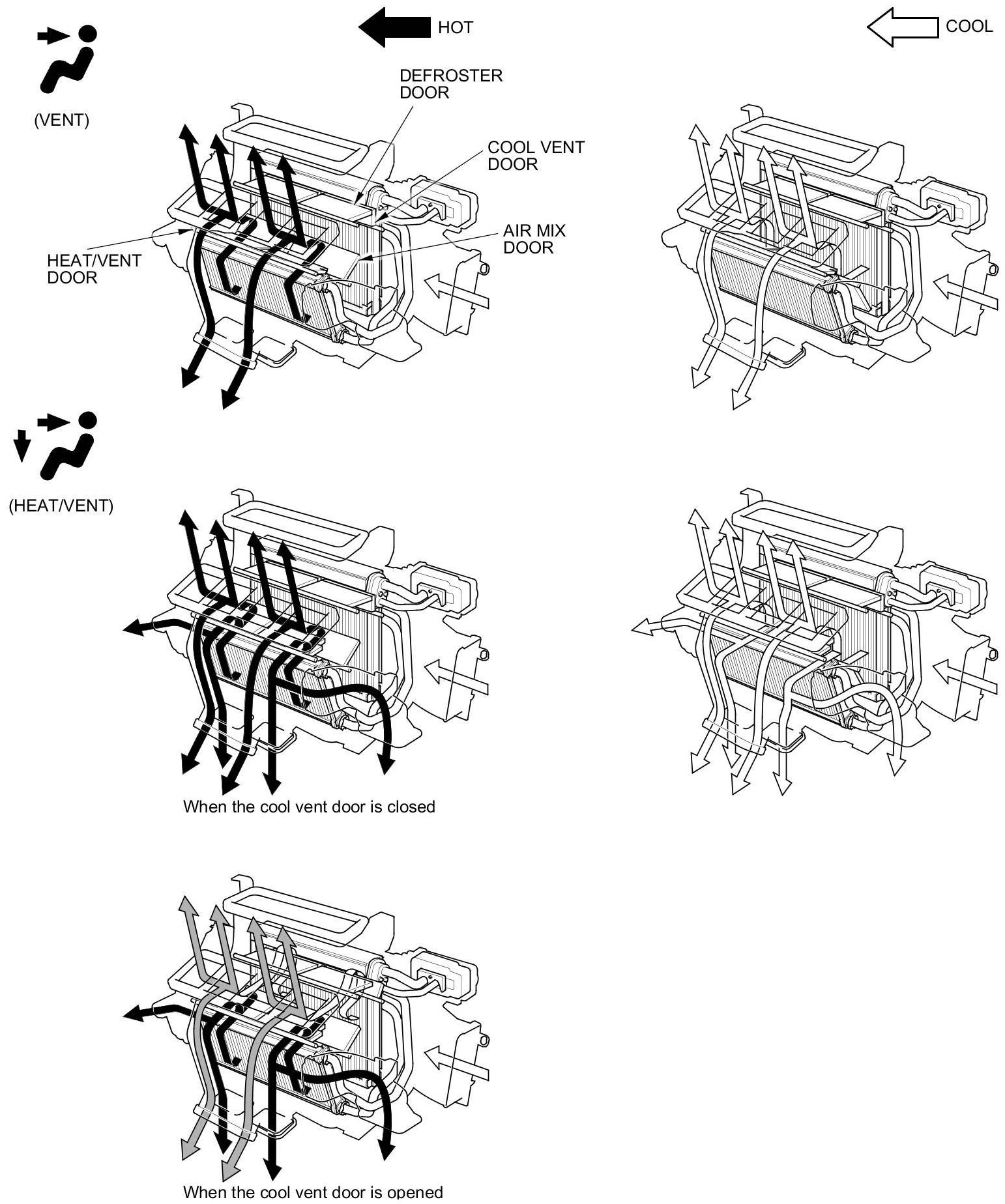 HOT

COOL

(VENT)

DEFROSTER DOOR

COOL VENT DOOR

AIR MIX DOOR

HEAT/VENT DOOR

(HEAT/VENT)

When the cool vent door is closed

When the cool vent door is opened