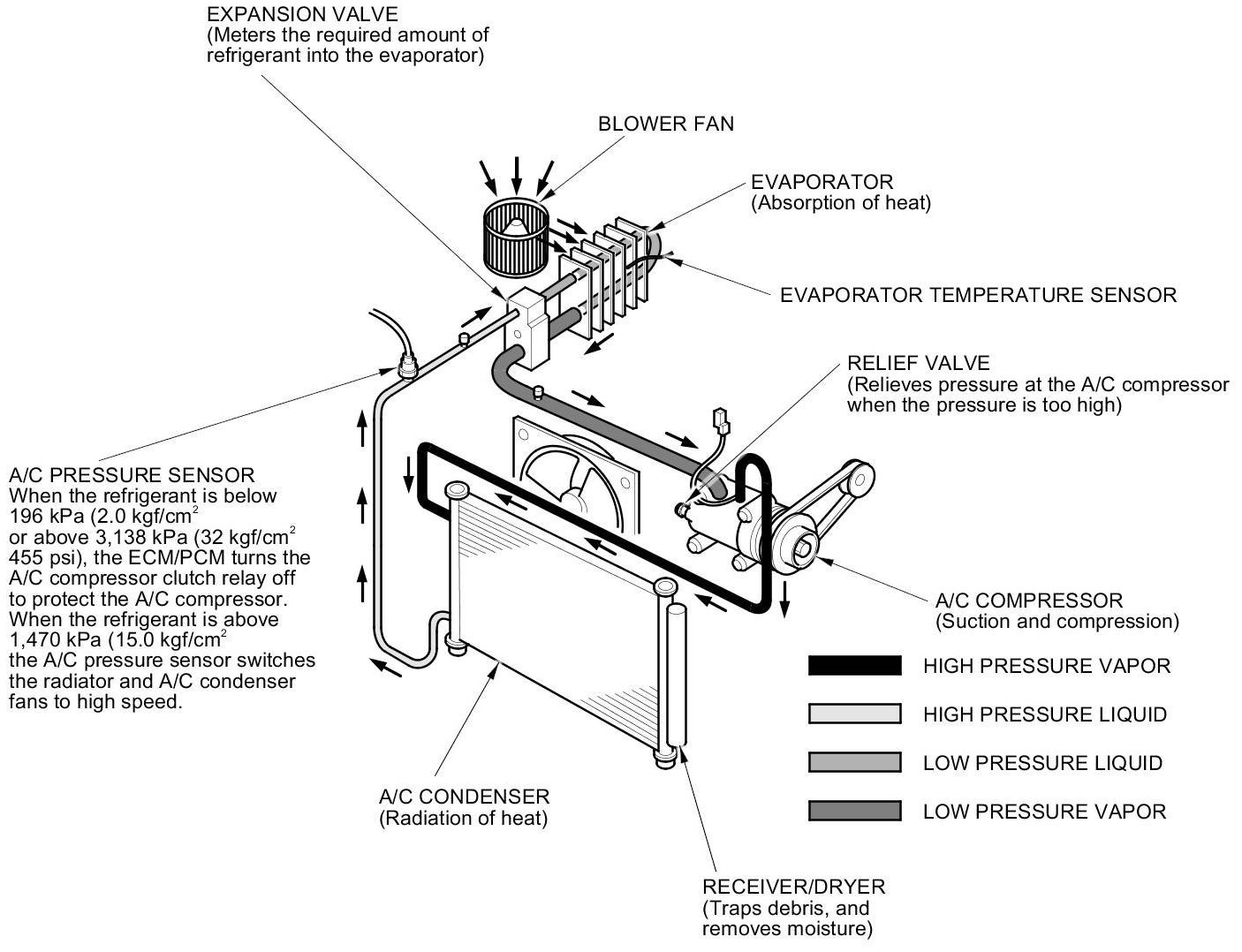 EXPANSION VALVE
(Meters the required amount of refrigerant into the evaporator)

BLOWER FAN

EVAPORATOR
(Absorption of heat)

EVAPORATOR TEMPERATURE SENSOR

RELIEF VALVE
(Relieves pressure at the A/C compressor when the pressure is too high)

A/C PRESSURE SENSOR
When the refrigerant is below 196 kPa (2.0 kgf/cm$^2$ or above 3,138 kPa (32 kgf/cm$^2$ 455 psi), the ECM/PCM turns the A/C compressor clutch relay off to protect the A/C compressor. When the refrigerant is above 1,470 kPa (15.0 kgf/cm$^2$ the A/C pressure sensor switches the radiator and A/C condenser fans to high speed.

A/C COMPRESSOR
(Suction and compression)

HIGH PRESSURE VAPOR

HIGH PRESSURE LIQUID

LOW PRESSURE LIQUID

LOW PRESSURE VAPOR

A/C CONDENSER
(Radiation of heat)

RECEIVER/DRYER
(Traps debris, and removes moisture)