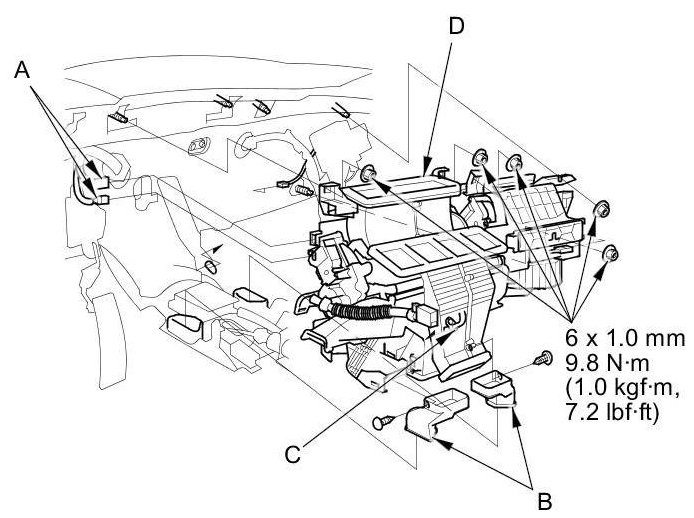 A

D

6 x 1.0 mm
9.8 N·m
(1.0 kgf·m,
7.2 lbf·ft)

C

B