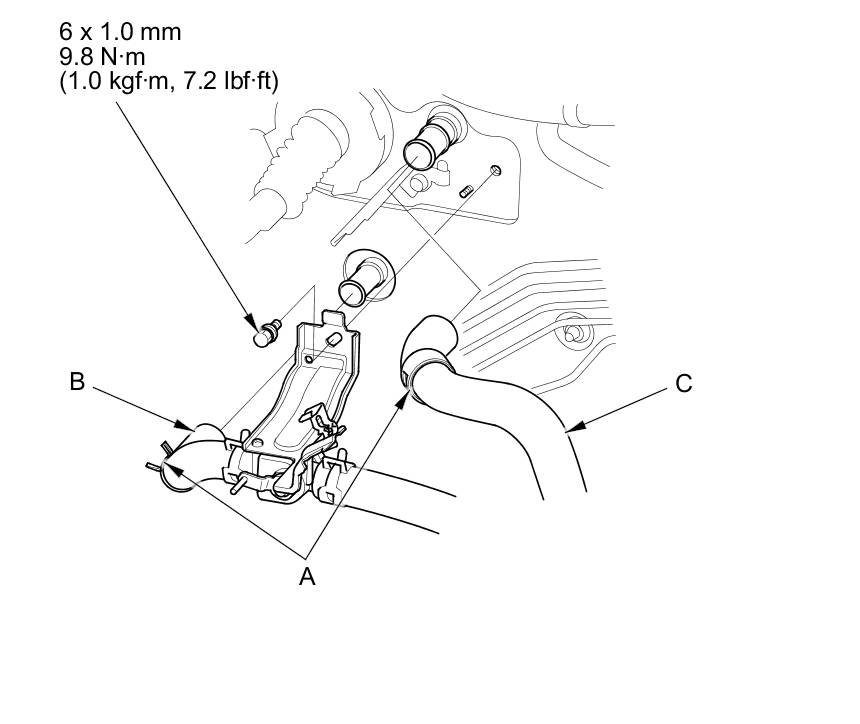 6 x 1.0 mm
9.8 N·m
(1.0 kgf·m, 7.2 lbf·ft)

B

C

A