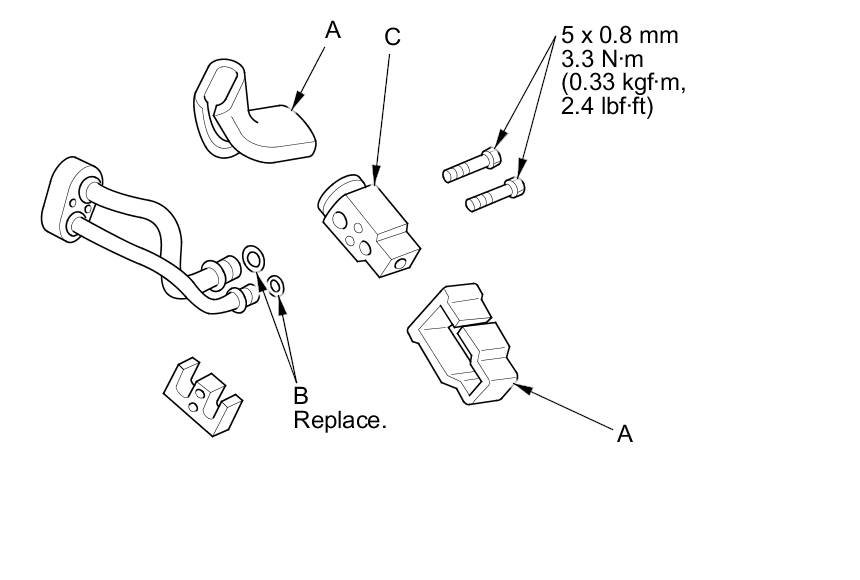 A

C

5 x 0.8 mm
3.3 N·m
(0.33 kgf·m,
2.4 lbf·ft)

B
Replace.

A