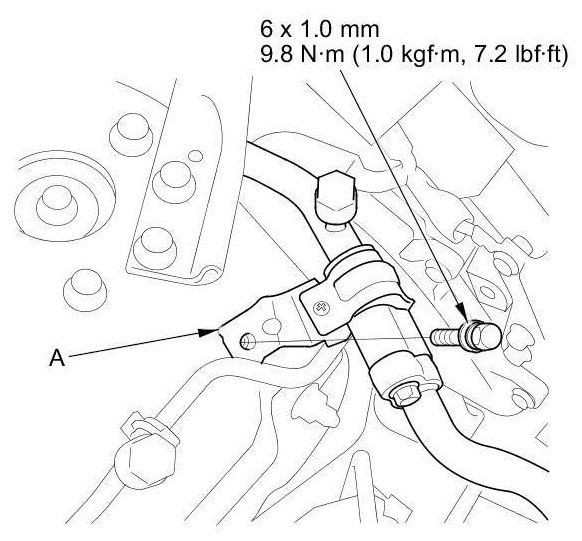 6 x 1.0 mm
9.8 N·m (1.0 kgf·m, 7.2 lbf·ft)

A