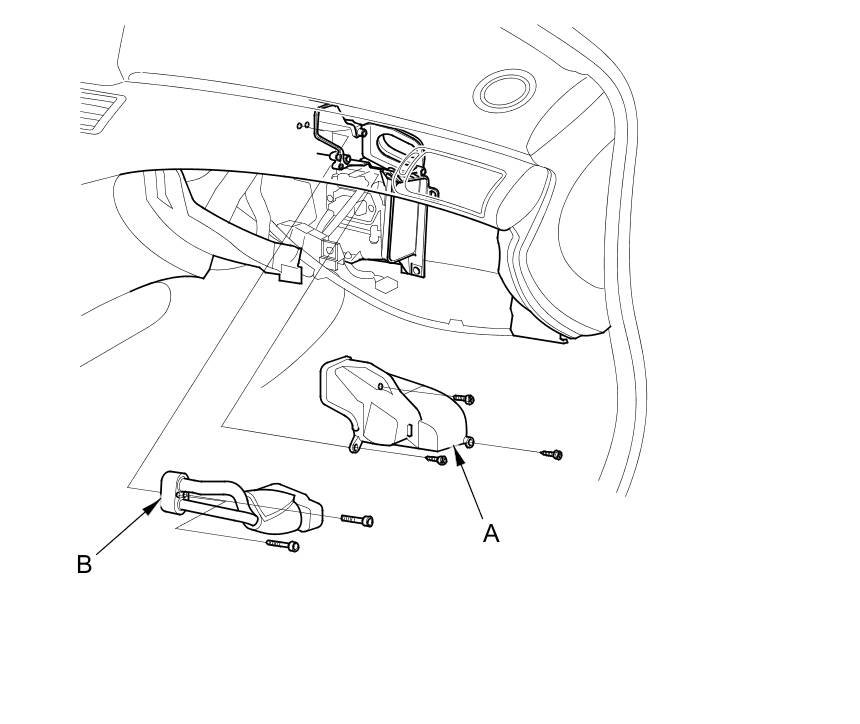 A

B