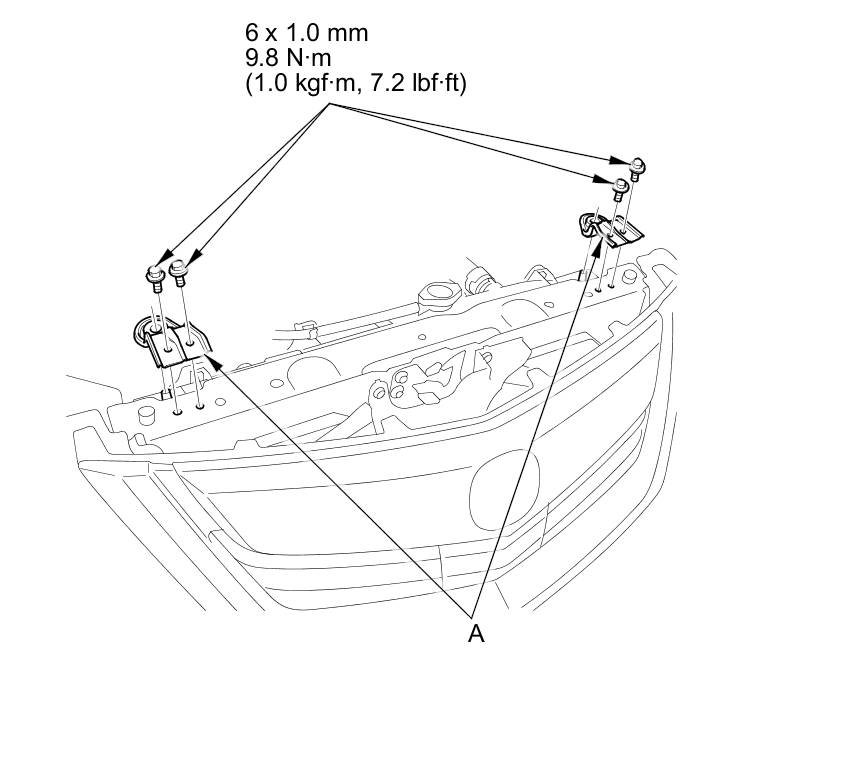 6 x 1.0 mm
9.8 N·m
(1.0 kgf·m, 7.2 lbf·ft)

A