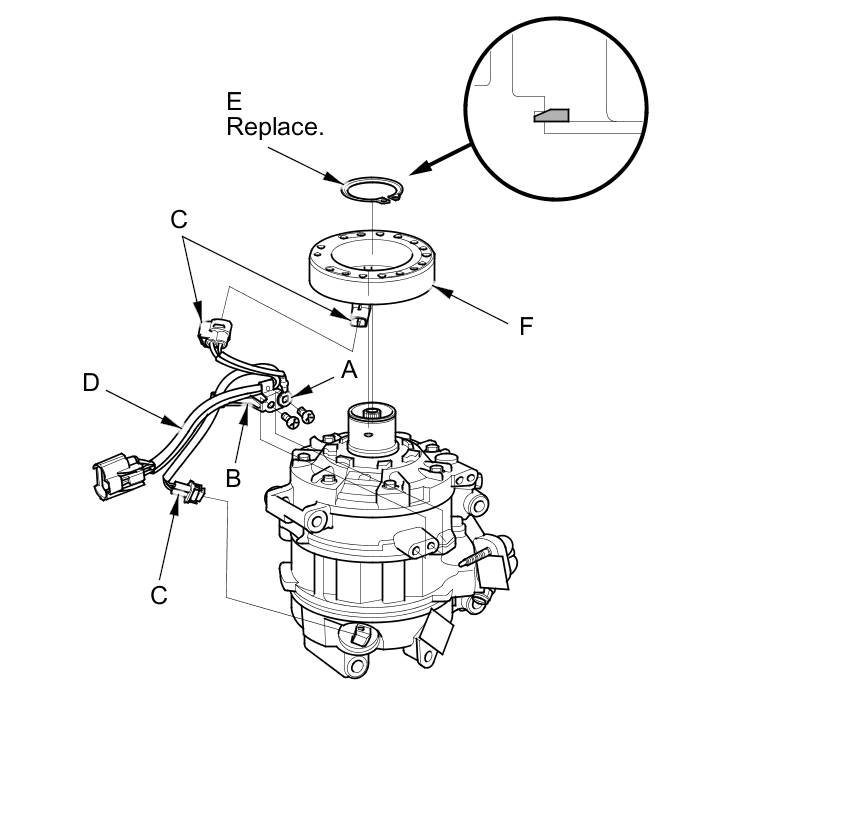 E
Replace.

C

F

A

D

B

C