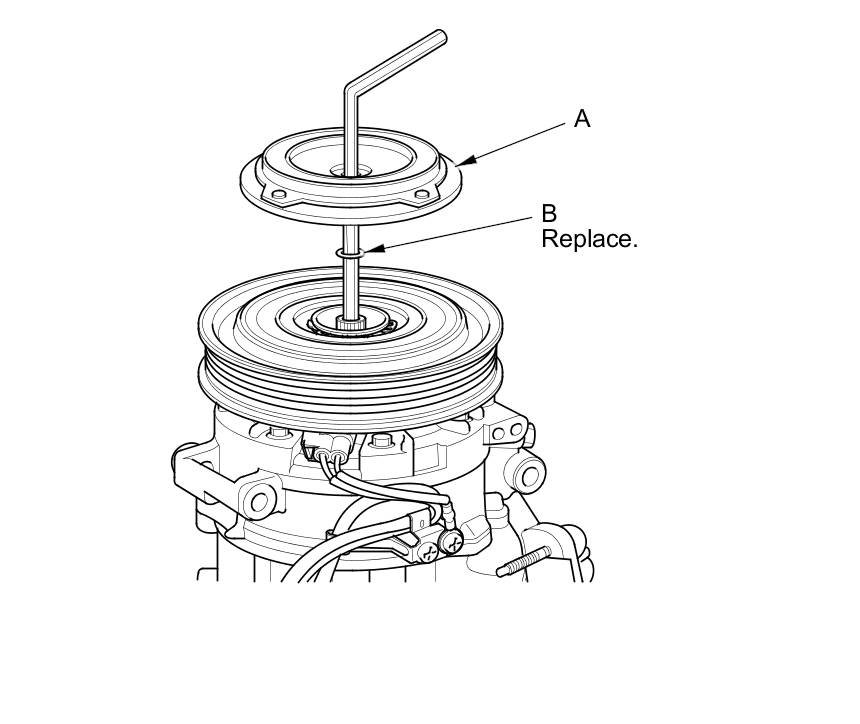 A

B
Replace.