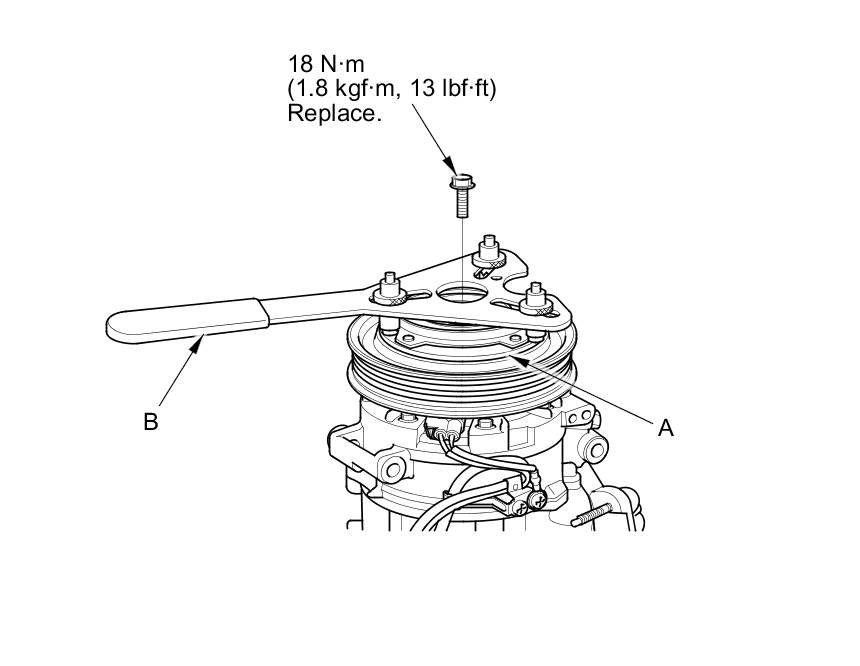 18 N·m
(1.8 kgf·m, 13 lbf·ft)
Replace.

B

A